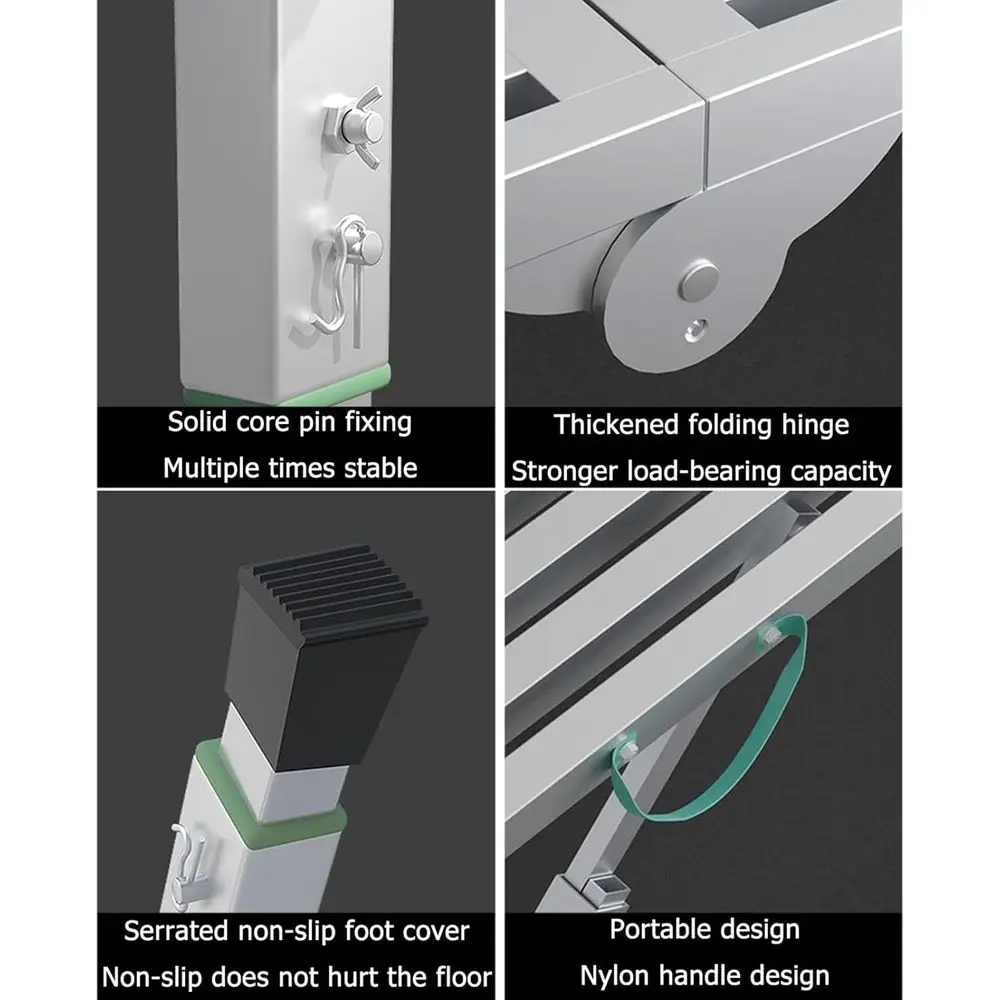 Solid core pin fixing
Multiple times stable

Thickened folding hinge
Stronger load-bearing capacity

Serrated non-slip foot cover
Non-slip does not hurt the floor

Portable design
Nylon handle design