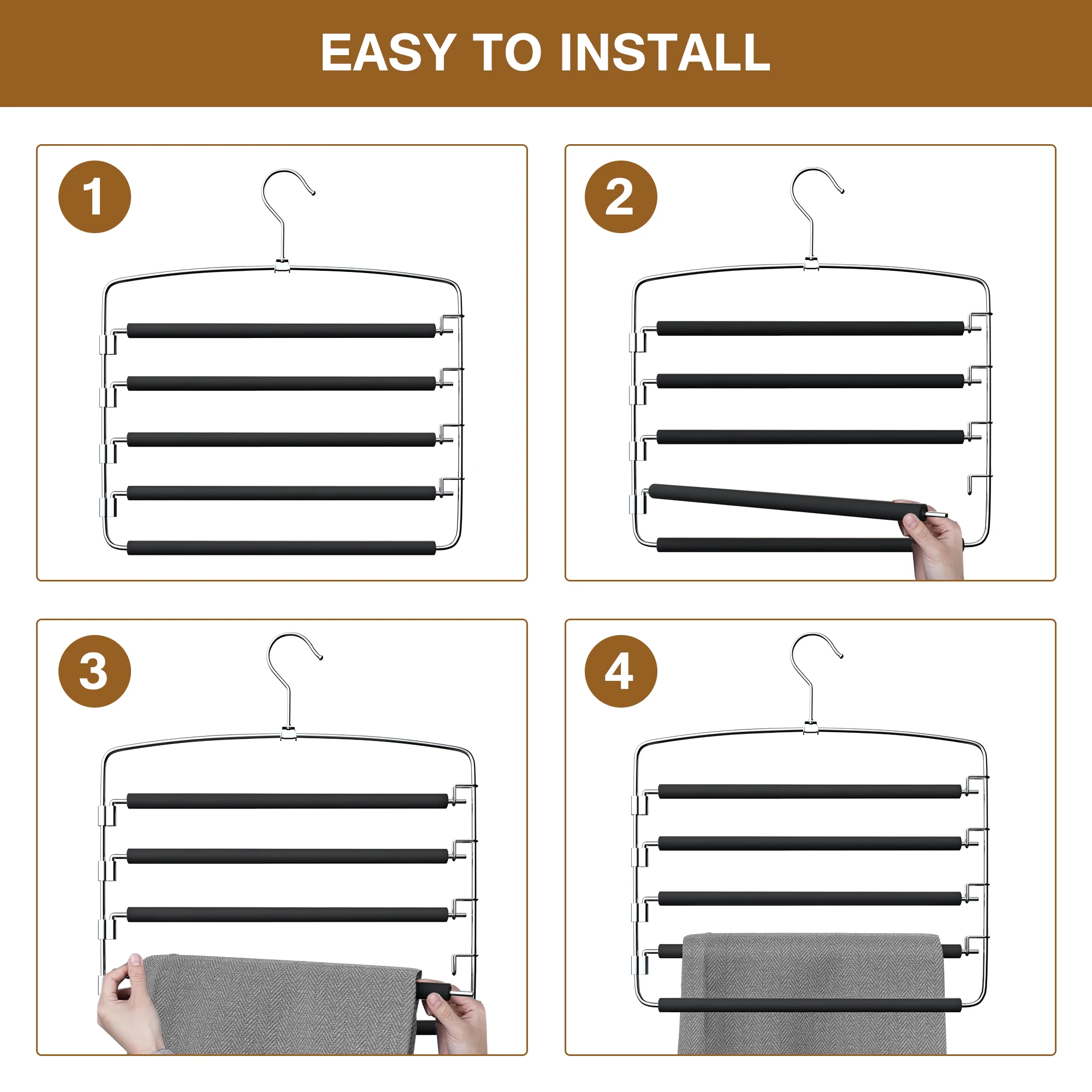 EASY TO INSTALL

1

2

3

4