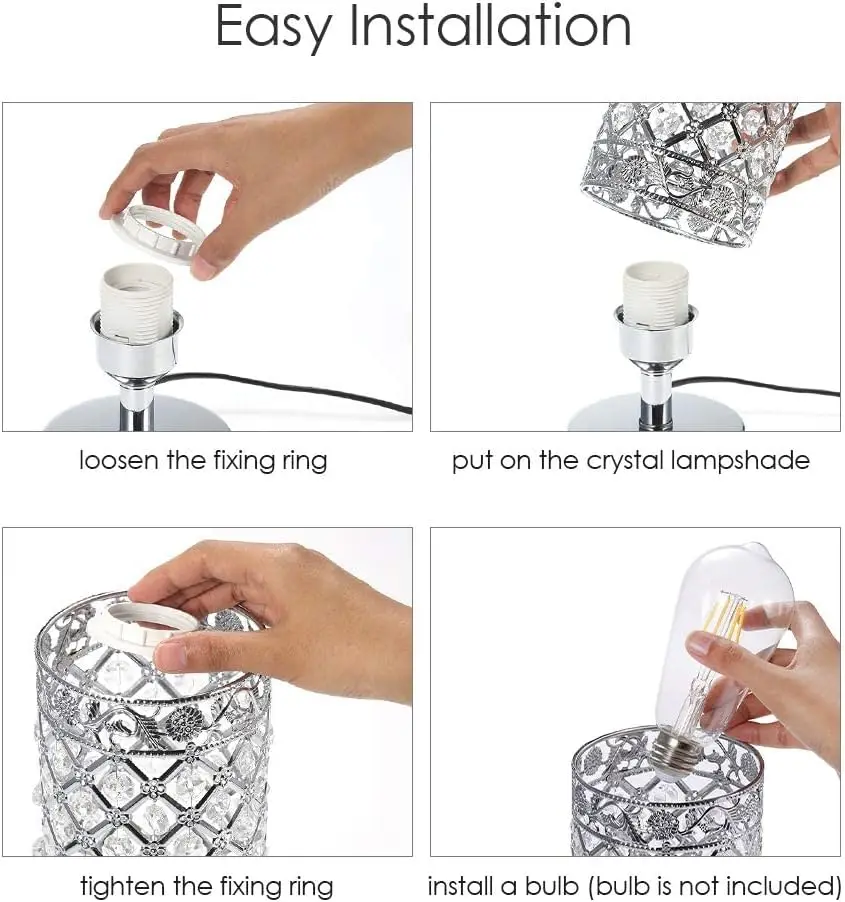 Easy Installation

loosen the fixing ring

put on the crystal lampshade

tighten the fixing ring

install a bulb (bulb is not included)