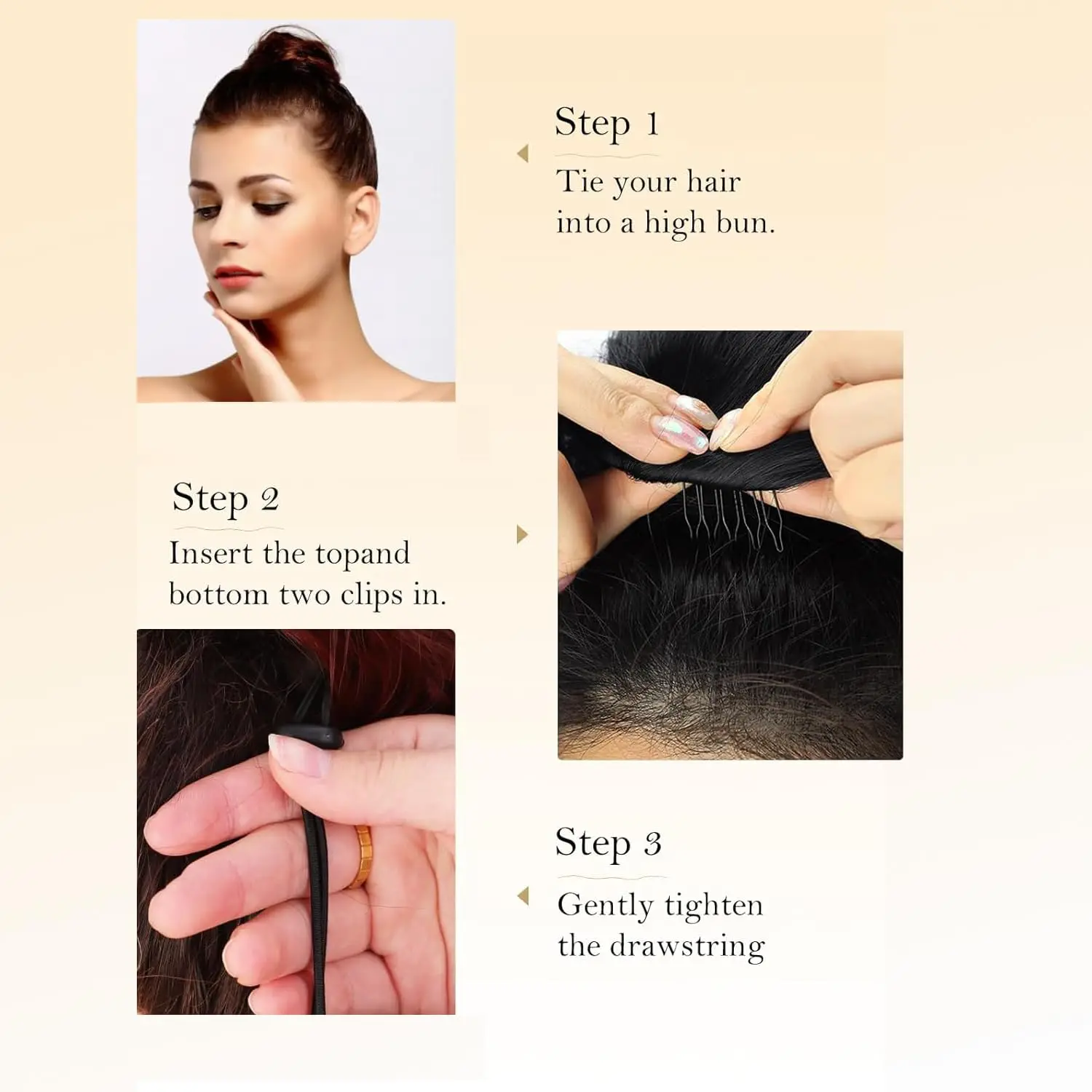 Step 1

Tie your hair into a high bun.

Step 2

Insert the topand bottom two clips in.

Step 3

Gently tighten the drawstring