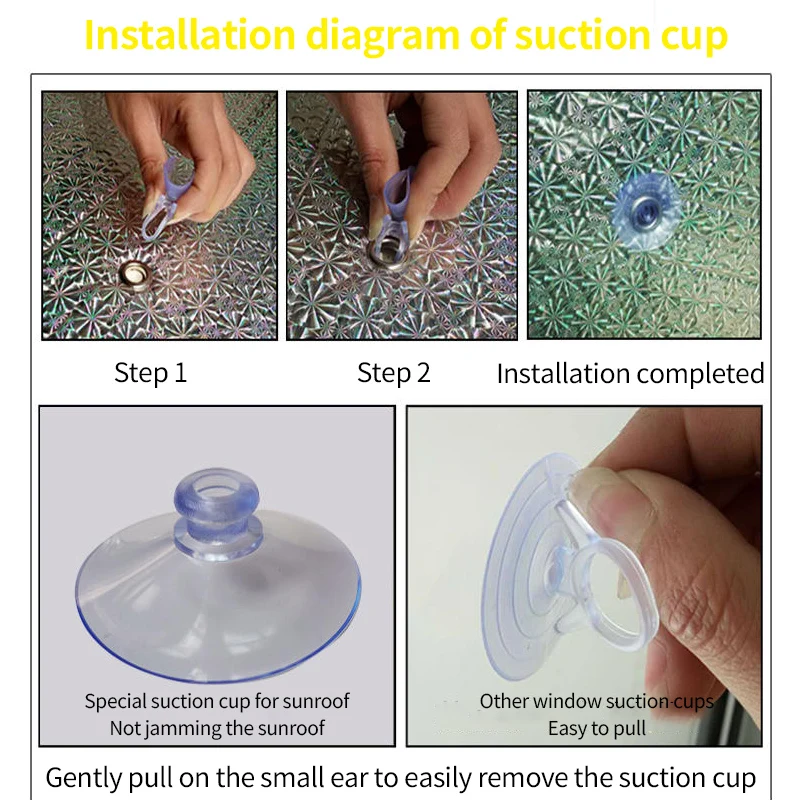 Installation diagram of suction cup

Step 1

Step 2

Installation completed

Special suction cup for sunroof
Not jamming the sunroof

Other window suction cups
Easy to pull

Gently pull on the small ear to easily remove the suction cup