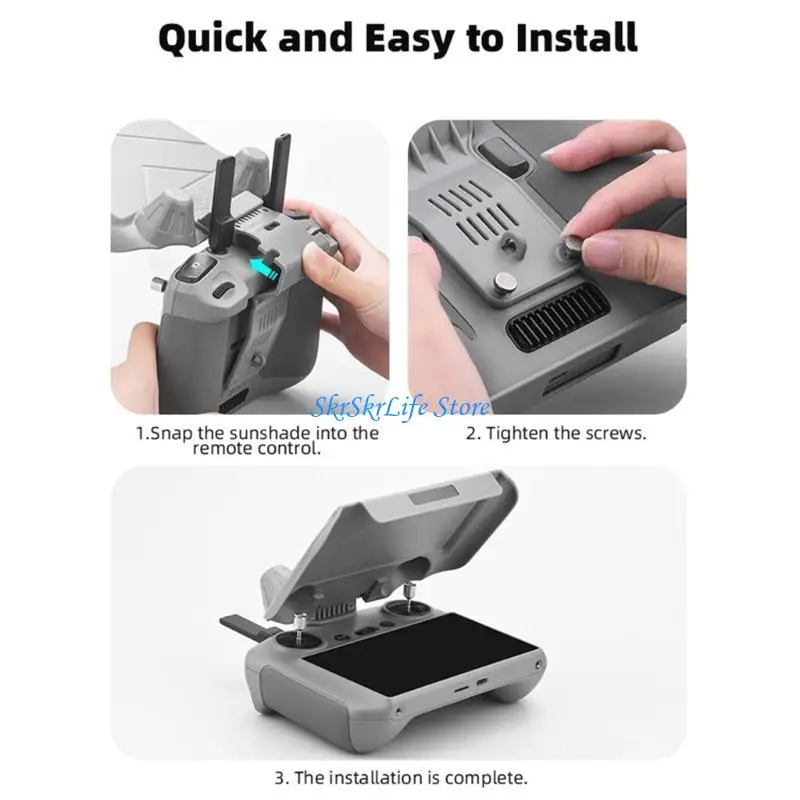 Quick and Easy to Install

SkrSkrLife Store

1.Snap the sunshade into the remote control.

2. Tighten the screws.

3. The installation is complete.