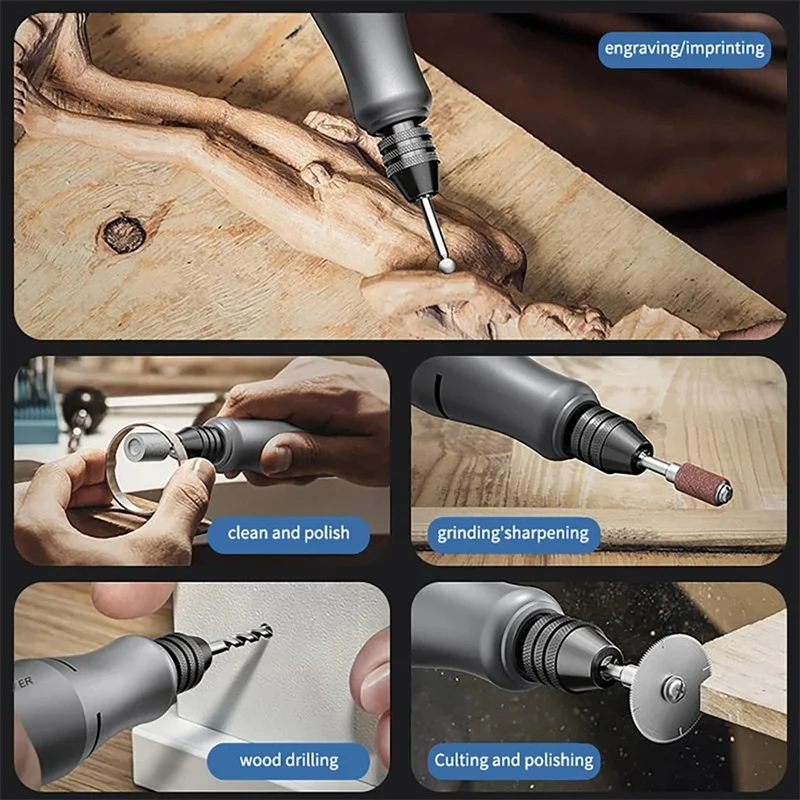 engraving/imprinting

clean and polish

grinding'sharpening

ER

wood drilling

Culting and polishing