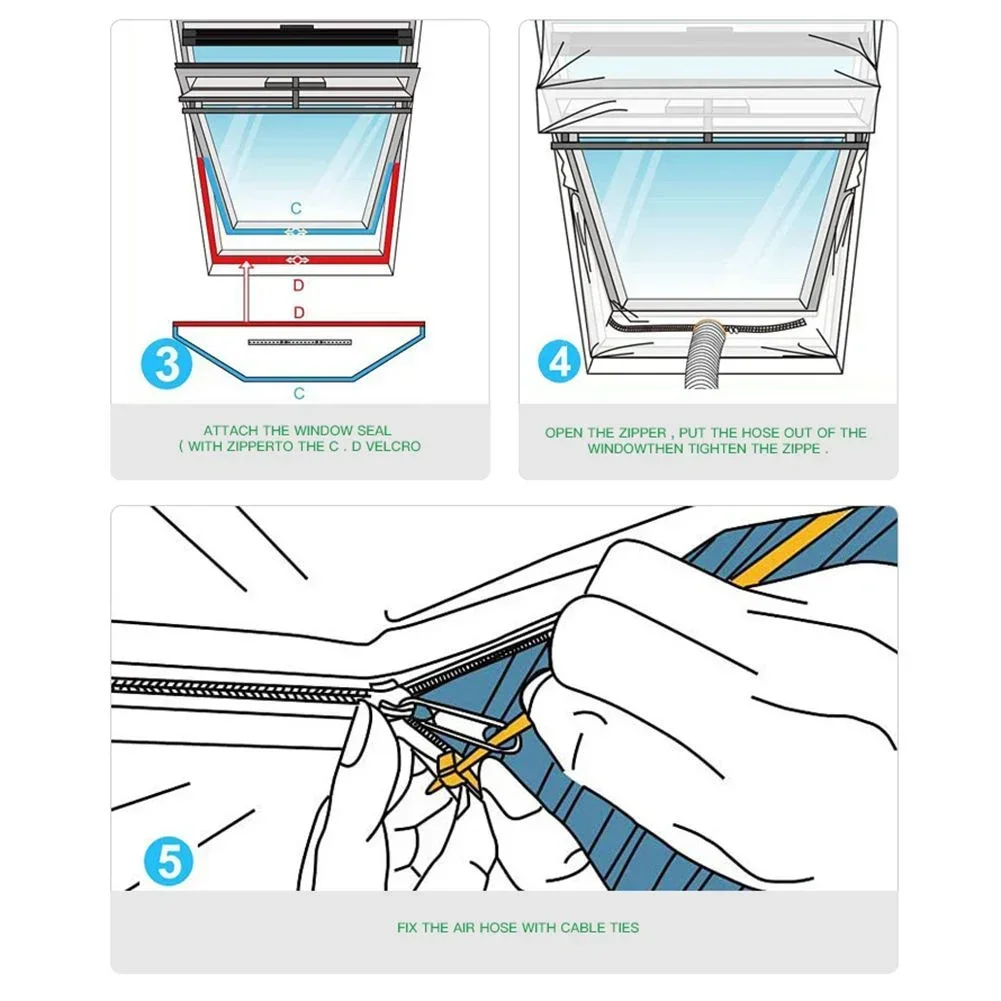 C
D
D
3
C

ATTACH THE WINDOW SEAL
( WITH ZIPPERTO THE C . D VELCRO

4

OPEN THE ZIPPER , PUT THE HOSE OUT OF THE WINDOWTHEN TIGHTEN THE ZIPPE .

5

FIX THE AIR HOSE WITH CABLE TIES