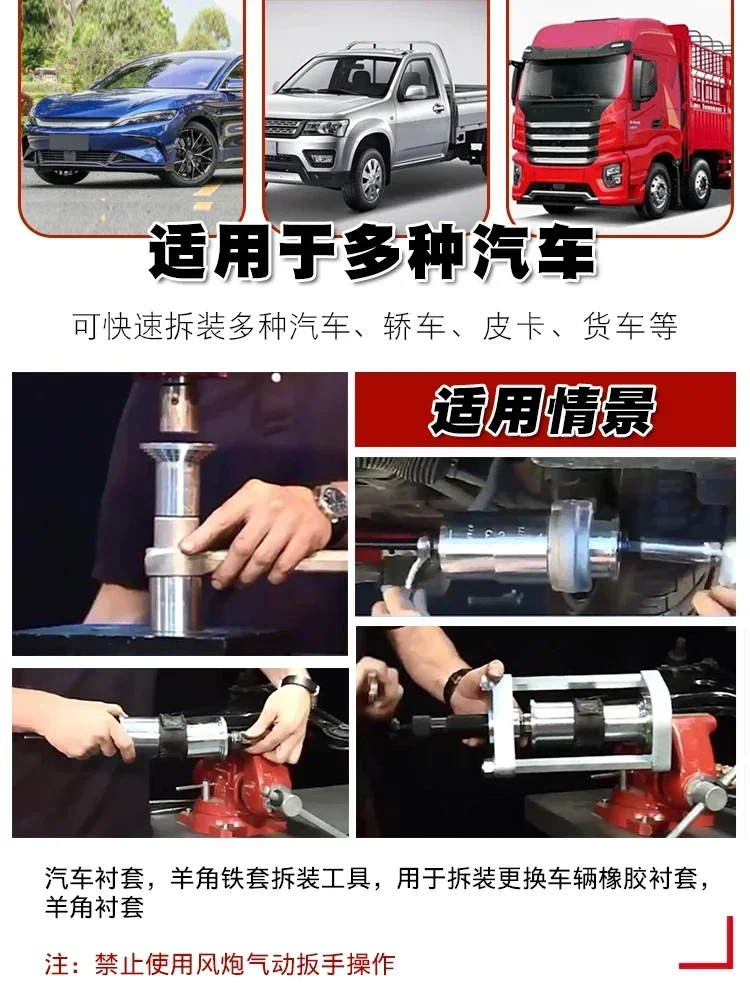 适用于多种汽车

可快速拆装多种汽车、轿车、皮卡、货车等

适用情景

汽车衬套，羊角铁套拆装工具，用于拆装更换车辆橡胶衬套，羊角衬套

注：禁止使用风炮气动扳手操作