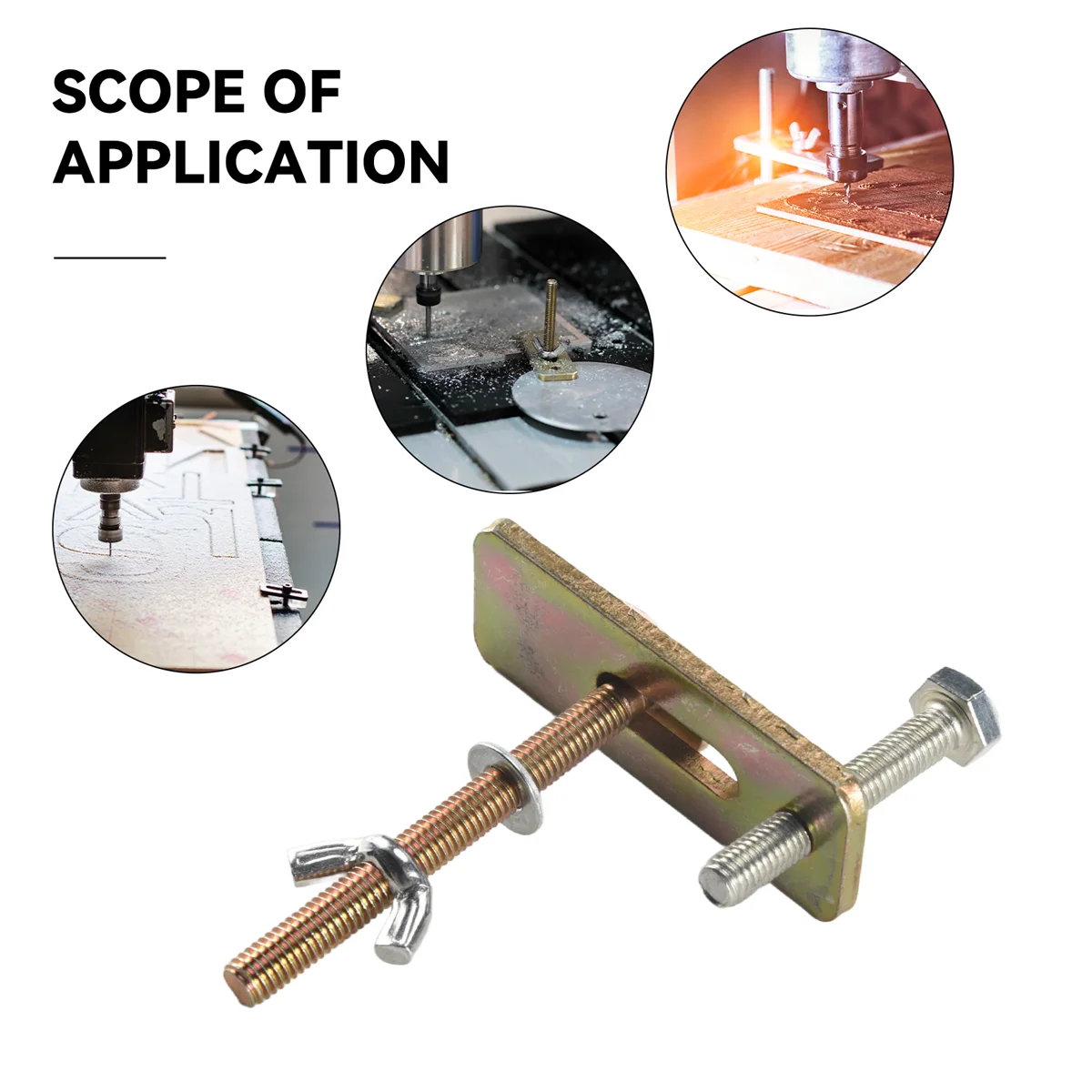 SCOPE OF
APPLICATION