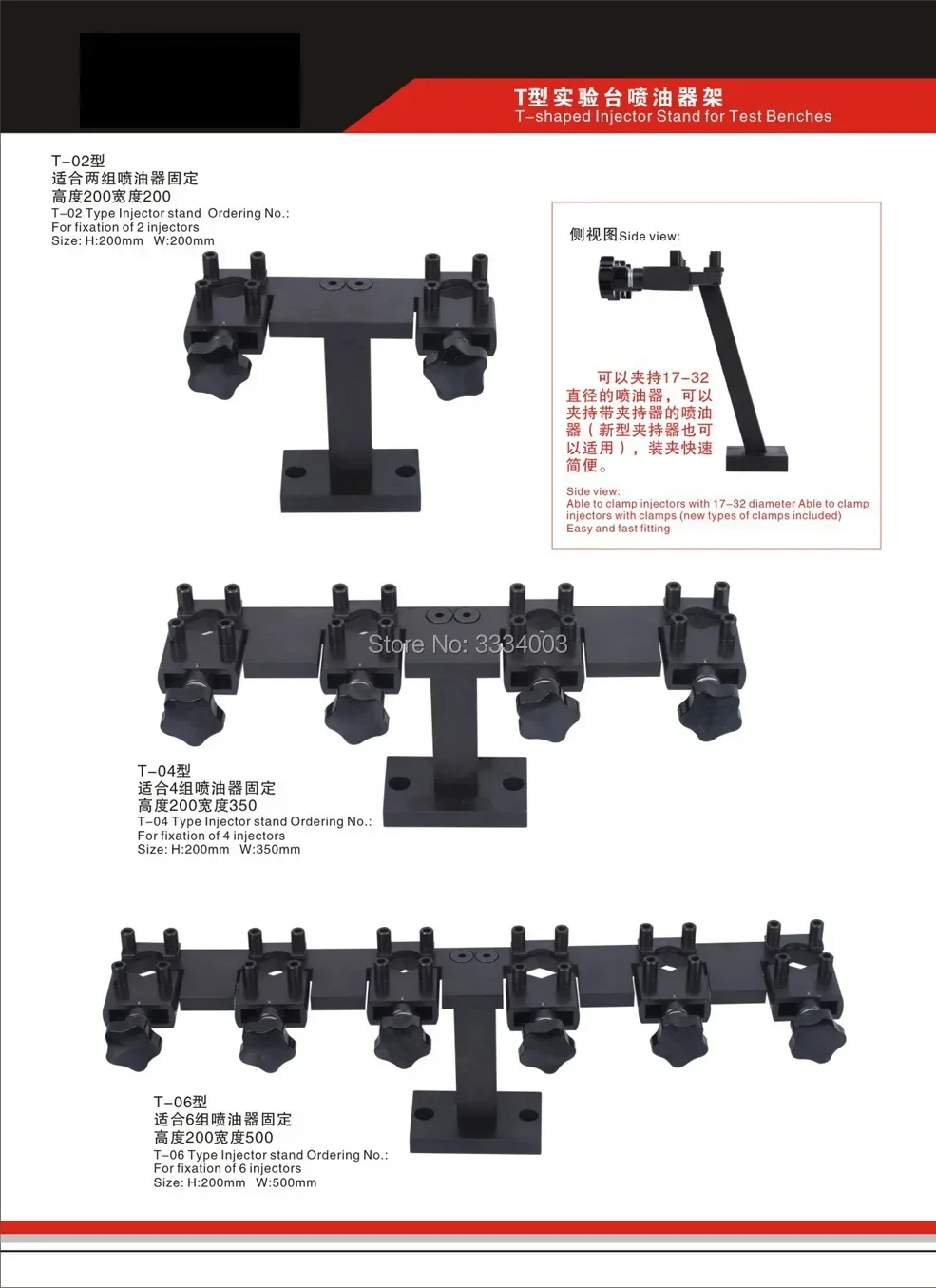 T型实验台喷油器架
T-shaped Injector Stand for Test Benches

T-02型
适合两组喷油器固定
高度200宽度200
T-02 Type Injector stand Ordering No.:
For fixation of 2 injectors
Size: H:200mm W:200mm

侧视图Side view:

可以夹持17-32直径的喷油器，可以夹持带夹持器的喷油器（新型夹持器也可以适用），装夹快速简便。

Side view:
Able to clamp injectors with 17-32 diameter Able to clamp injectors with clamps (new types of clamps included)
Easy and fast fitting

Store No: 3334003

T-04型
适合4组喷油器固定
高度200宽度350
T-04 Type Injector stand Ordering No.:
For fixation of 4 injectors
Size: H:200mm W:350mm

T-06型
适合6组喷油器固定
高度200宽度500
T-06 Type Injector stand Ordering No.:
For fixation of 6 injectors
Size: H:200mm W:500mm