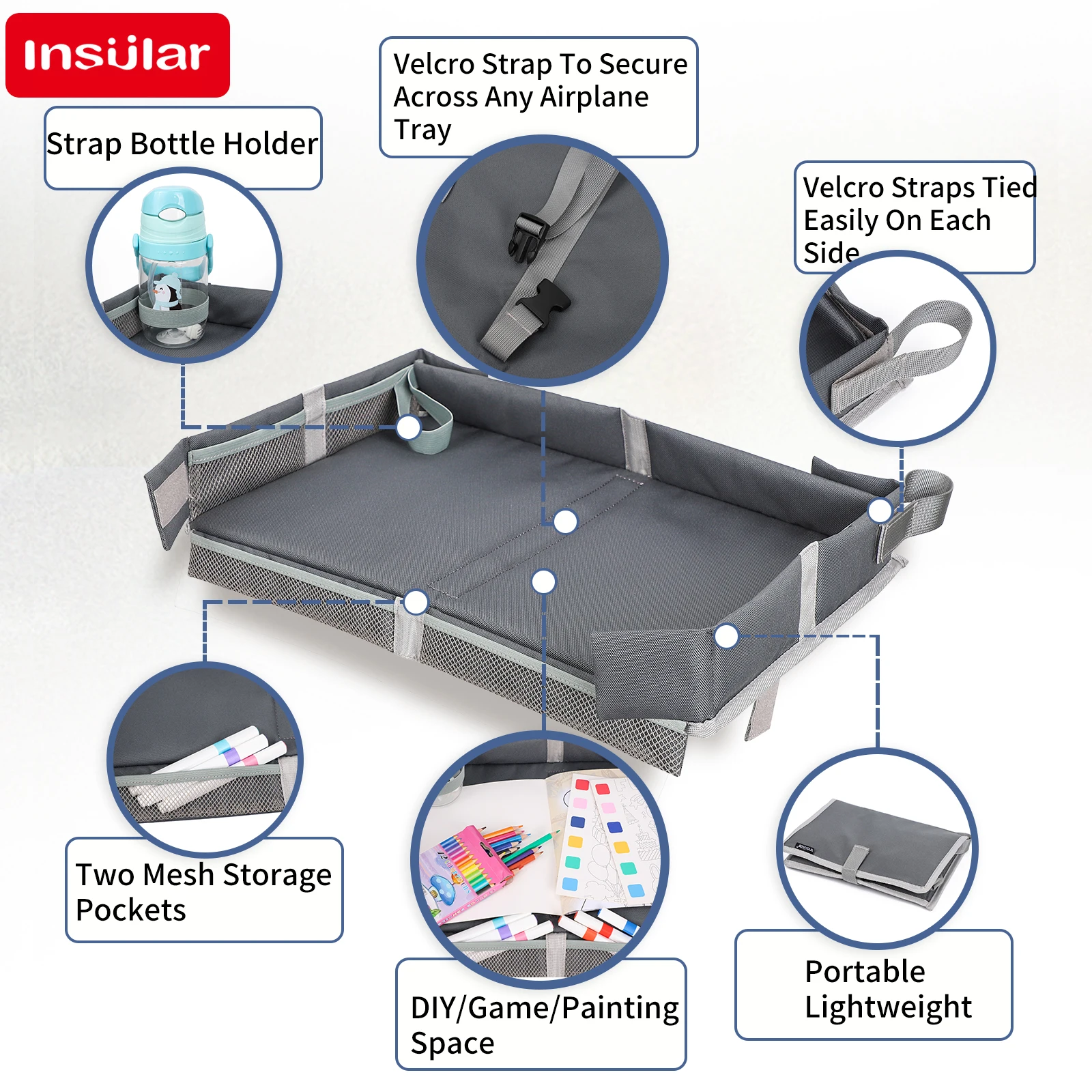 Insular

Strap Bottle Holder

Velcro Strap To Secure Across Any Airplane Tray

Velcro Straps Tied Easily On Each Side

Two Mesh Storage Pockets

DIY/Game/Painting Space

Portable Lightweight