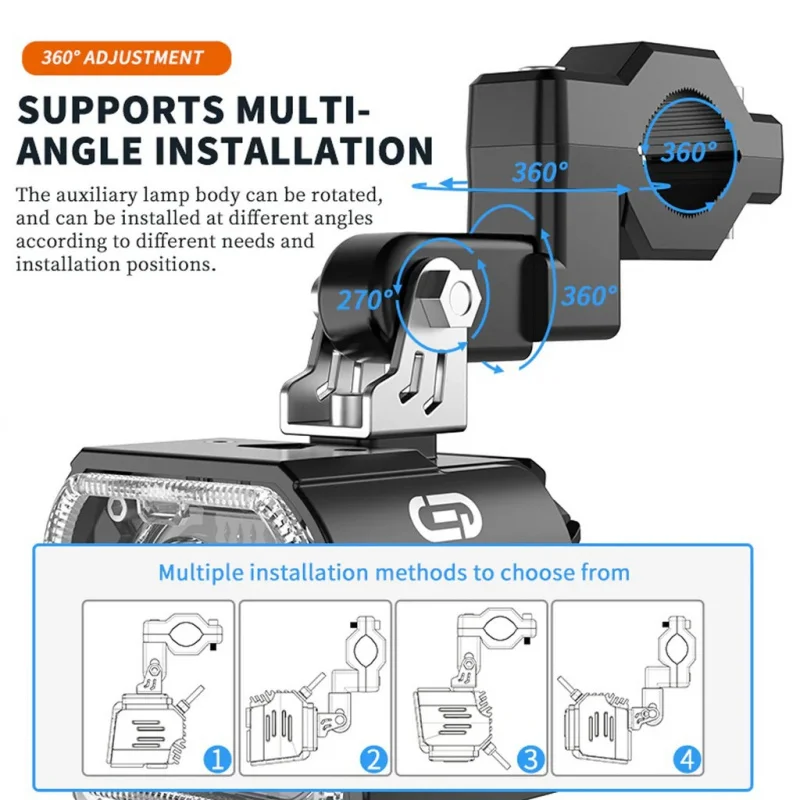 360° ADJUSTMENT

SUPPORTS MULTI-ANGLE INSTALLATION

The auxiliary lamp body can be rotated, and can be installed at different angles according to different needs and installation positions.

360°

360°

270°

360°

Multiple installation methods to choose from

1

2

3

4