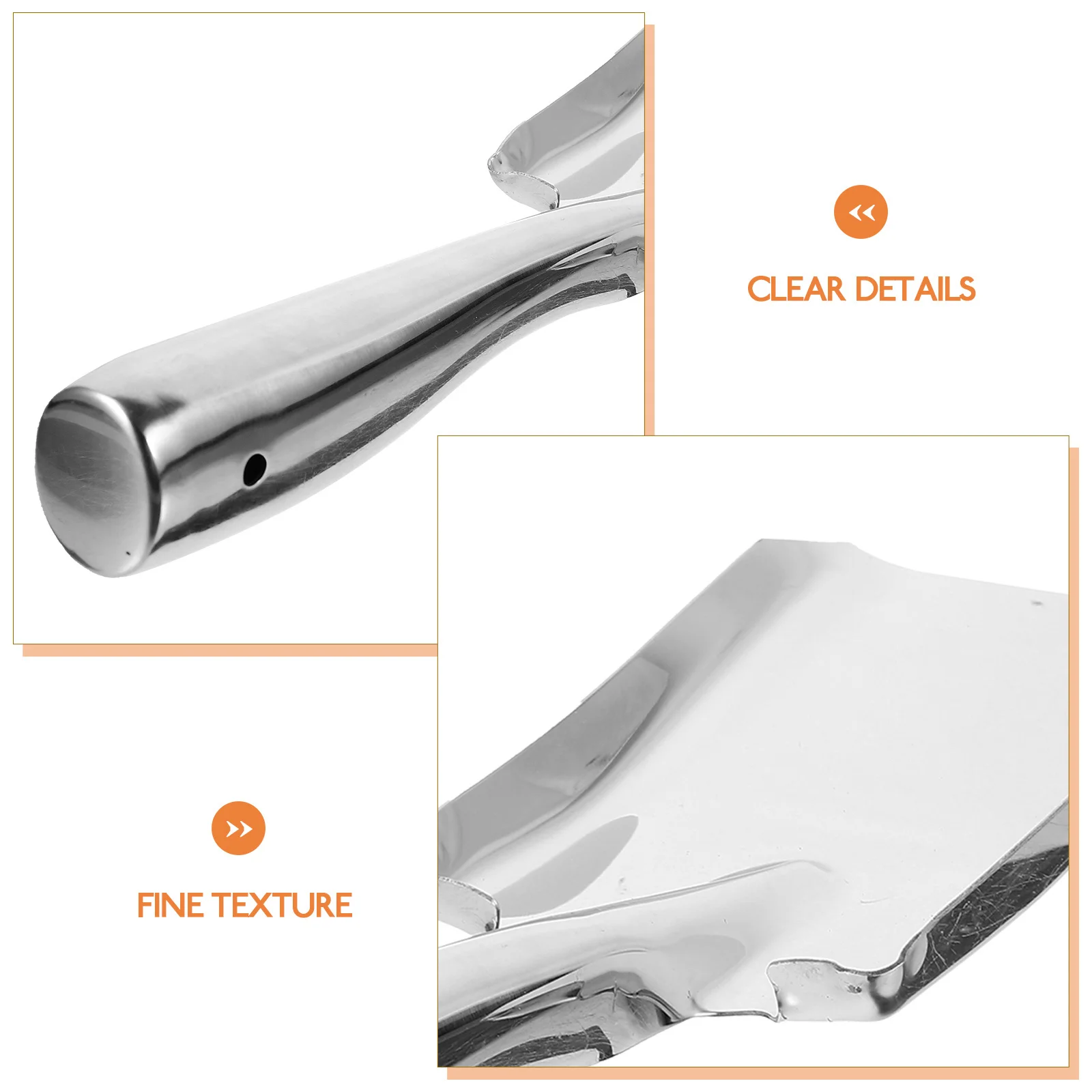 CLEAR DETAILS

FINE TEXTURE