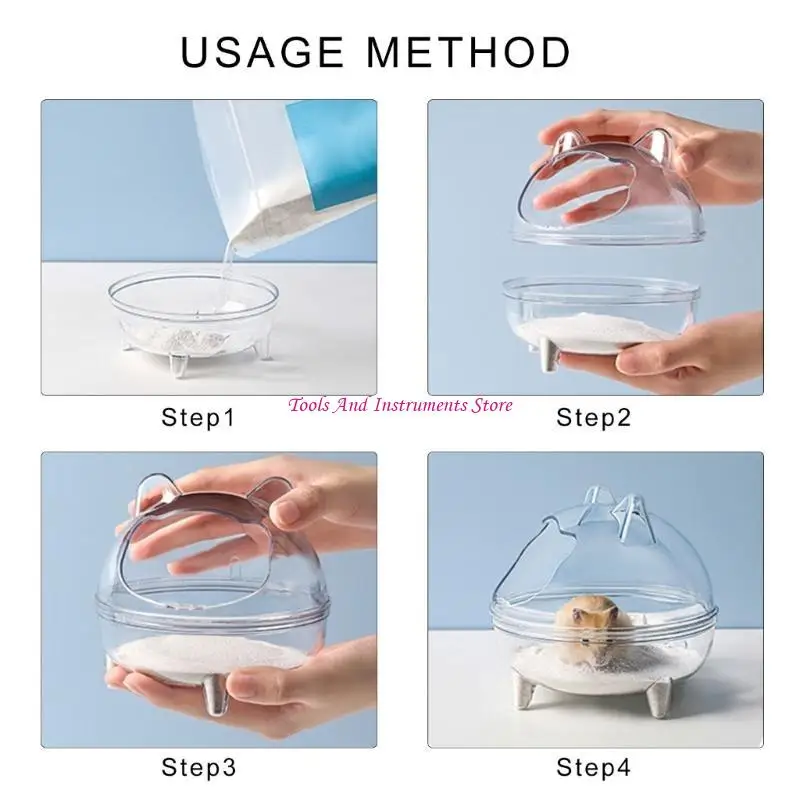 USAGE METHOD

Step1

Tools And Instruments Store

Step2

Step3

Step4