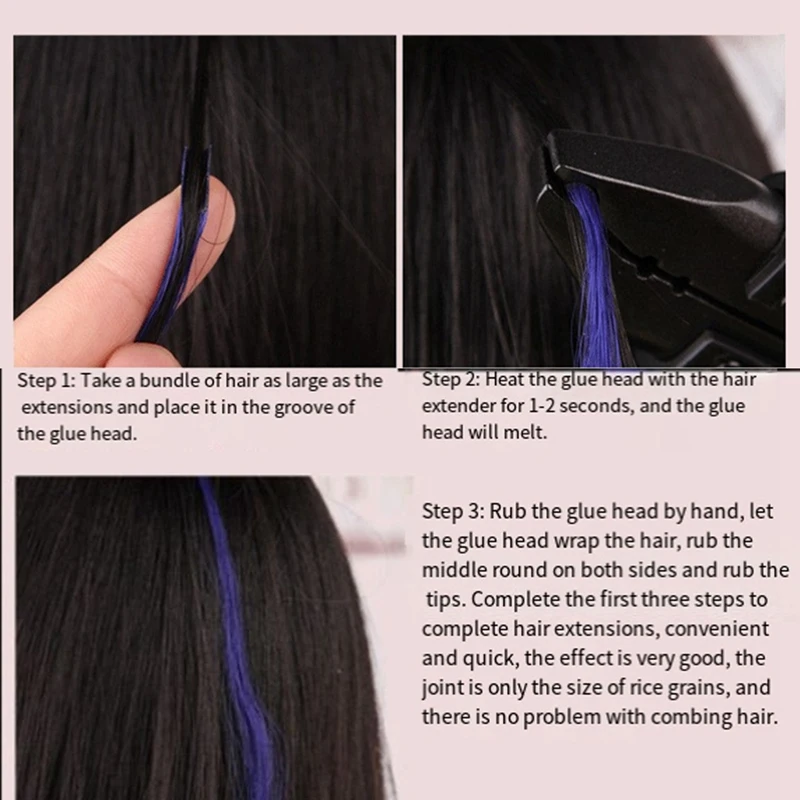 Step 1: Take a bundle of hair as large as the extensions and place it in the groove of the glue head.

Step 2: Heat the glue head with the hair extender for 1-2 seconds, and the glue head will melt.

Step 3: Rub the glue head by hand, let the glue head wrap the hair, rub the middle round on both sides and rub the tips. Complete the first three steps to complete hair extensions, convenient and quick, the effect is very good, the joint is only the size of rice grains, and there is no problem with combing hair.