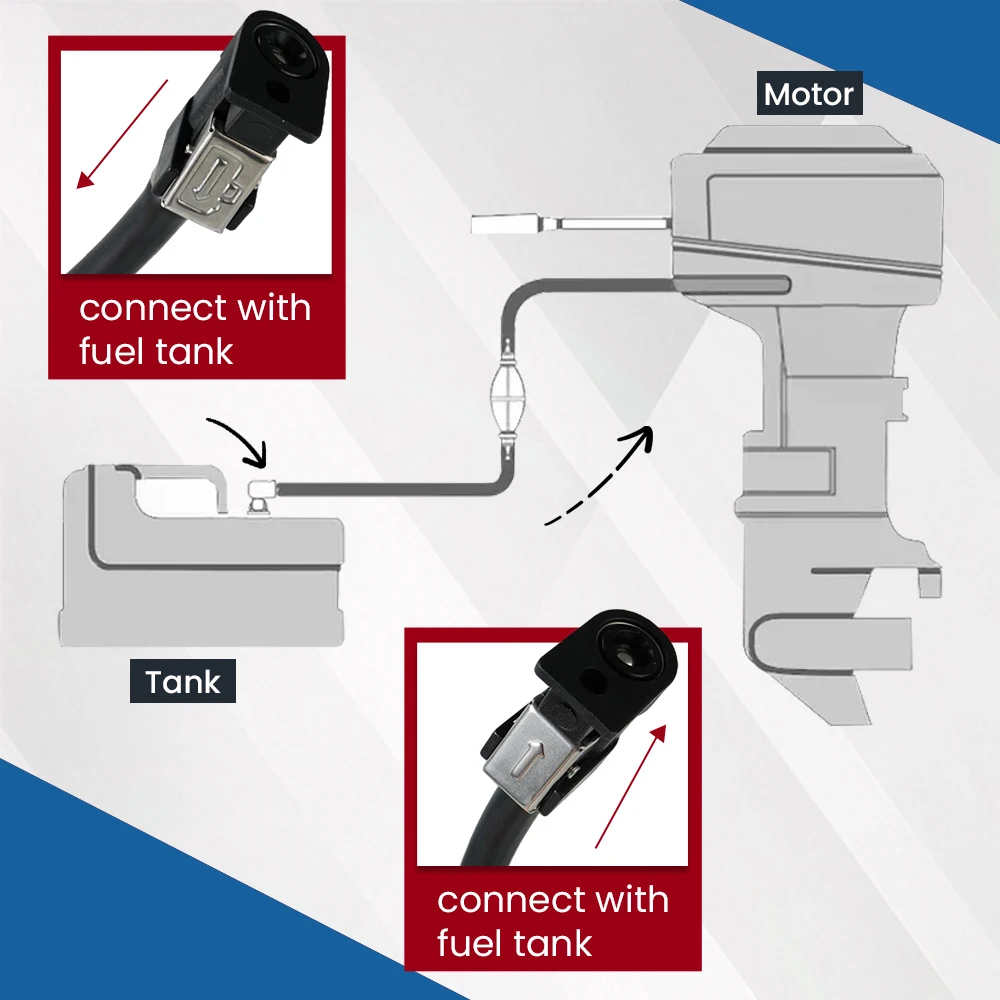 connect with fuel tank

Motor

Tank

connect with fuel tank