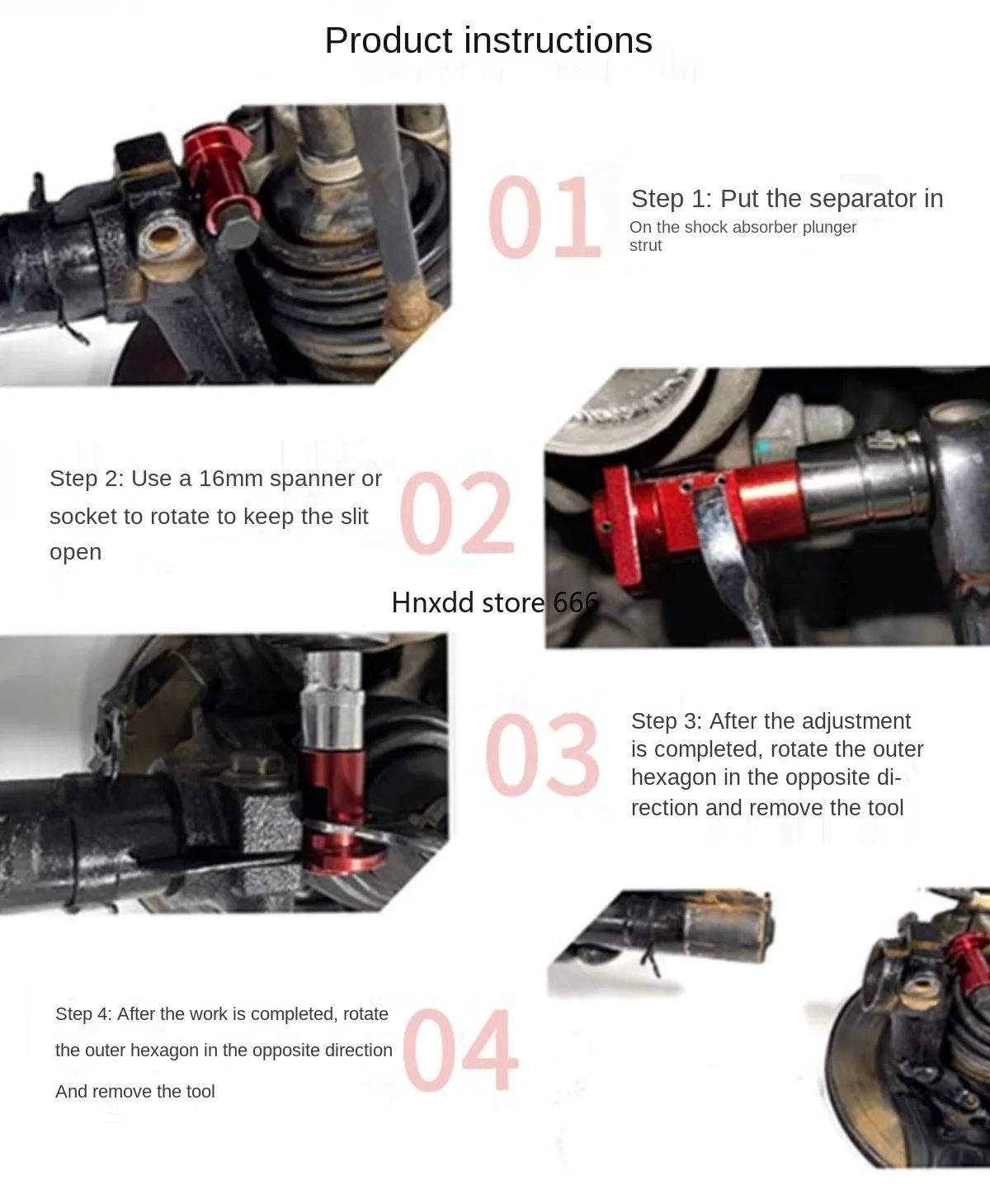 Product instructions

01

Step 1: Put the separator in

On the shock absorber plunger strut

Step 2: Use a 16mm spanner or socket to rotate to keep the slit open

02

Hnxdd store 666

03

Step 3: After the adjustment is completed, rotate the outer hexagon in the opposite direction and remove the tool

Step 4: After the work is completed, rotate the outer hexagon in the opposite direction

And remove the tool

04