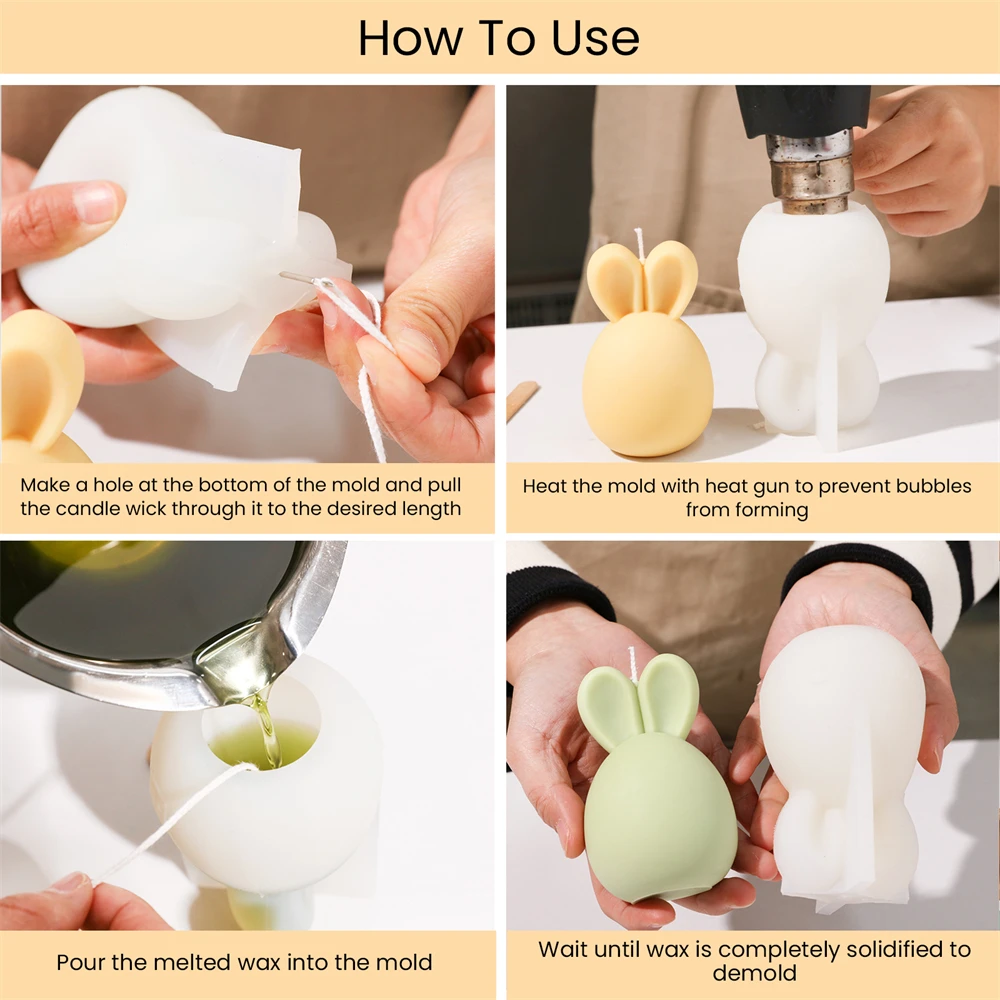 How To Use

Make a hole at the bottom of the mold and pull the candle wick through it to the desired length

Heat the mold with heat gun to prevent bubbles from forming

Pour the melted wax into the mold

Wait until wax is completely solidified to demold