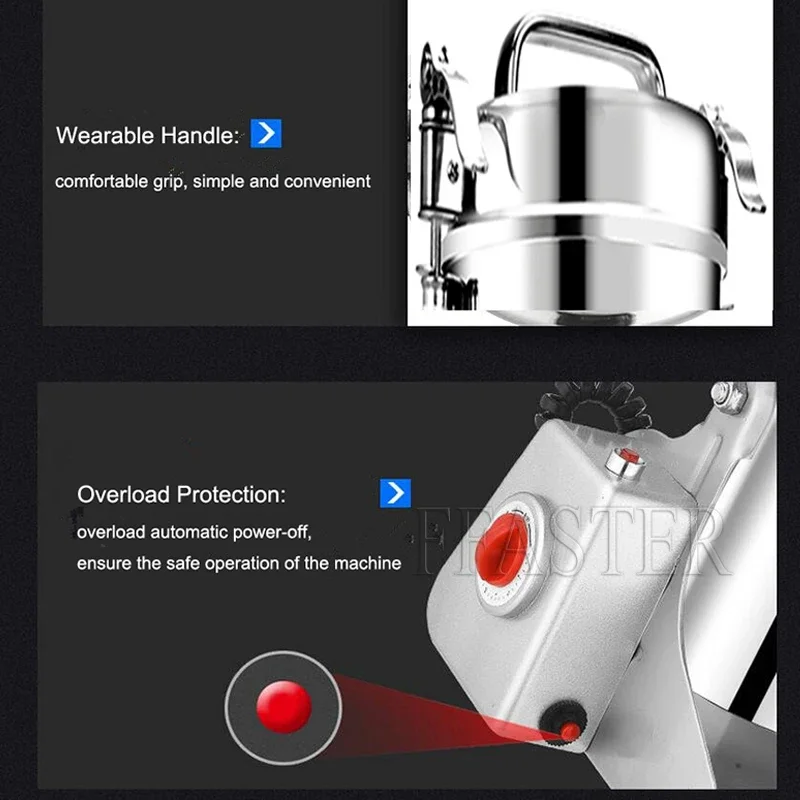 Wearable Handle:

comfortable grip, simple and convenient

Overload Protection:

overload automatic power-off,

ensure the safe operation of the machine

FEASTER