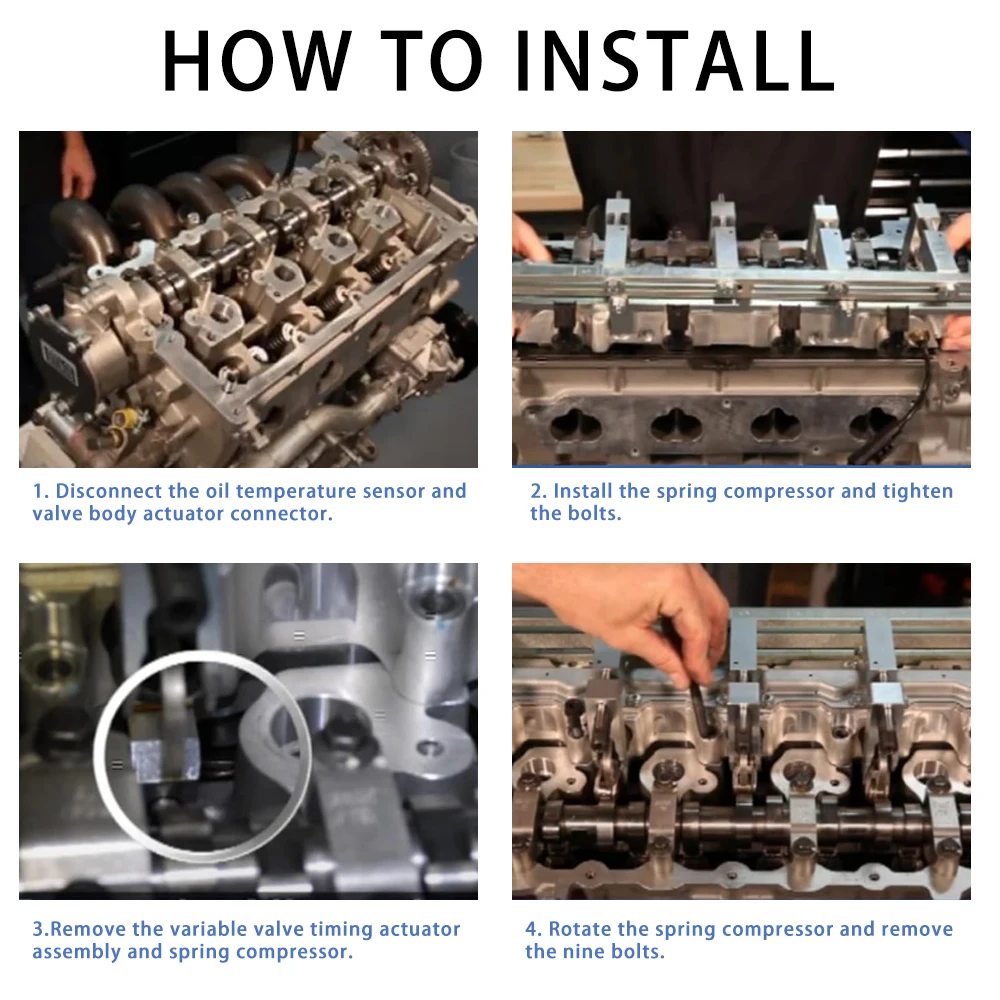 HOW TO INSTALL

1. Disconnect the oil temperature sensor and valve body actuator connector.

2. Install the spring compressor and tighten the bolts.

3.Remove the variable valve timing actuator assembly and spring compressor.

4. Rotate the spring compressor and remove the nine bolts.