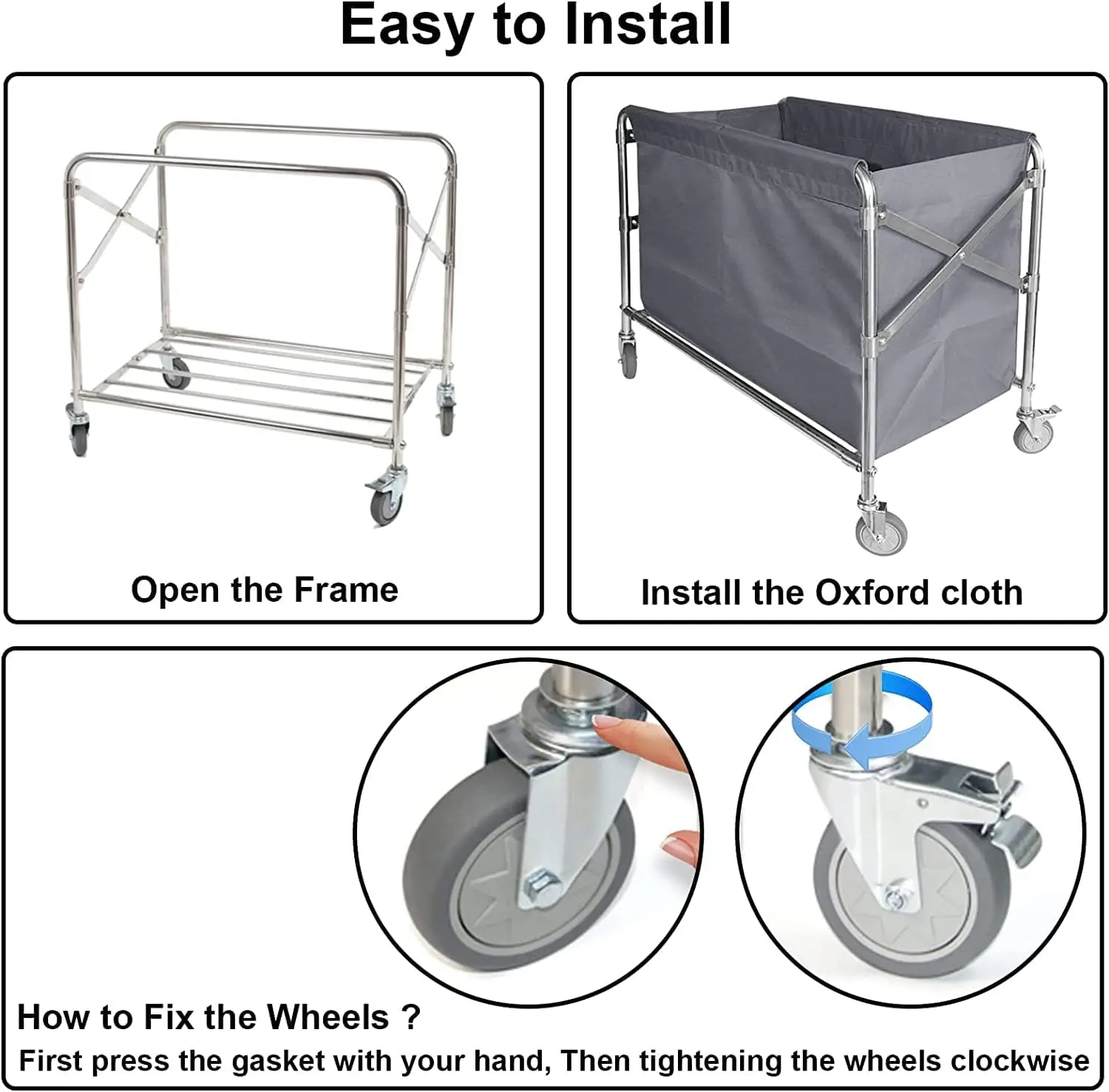 Easy to Install

Open the Frame

Install the Oxford cloth

How to Fix the Wheels ?

First press the gasket with your hand, Then tightening the wheels clockwise