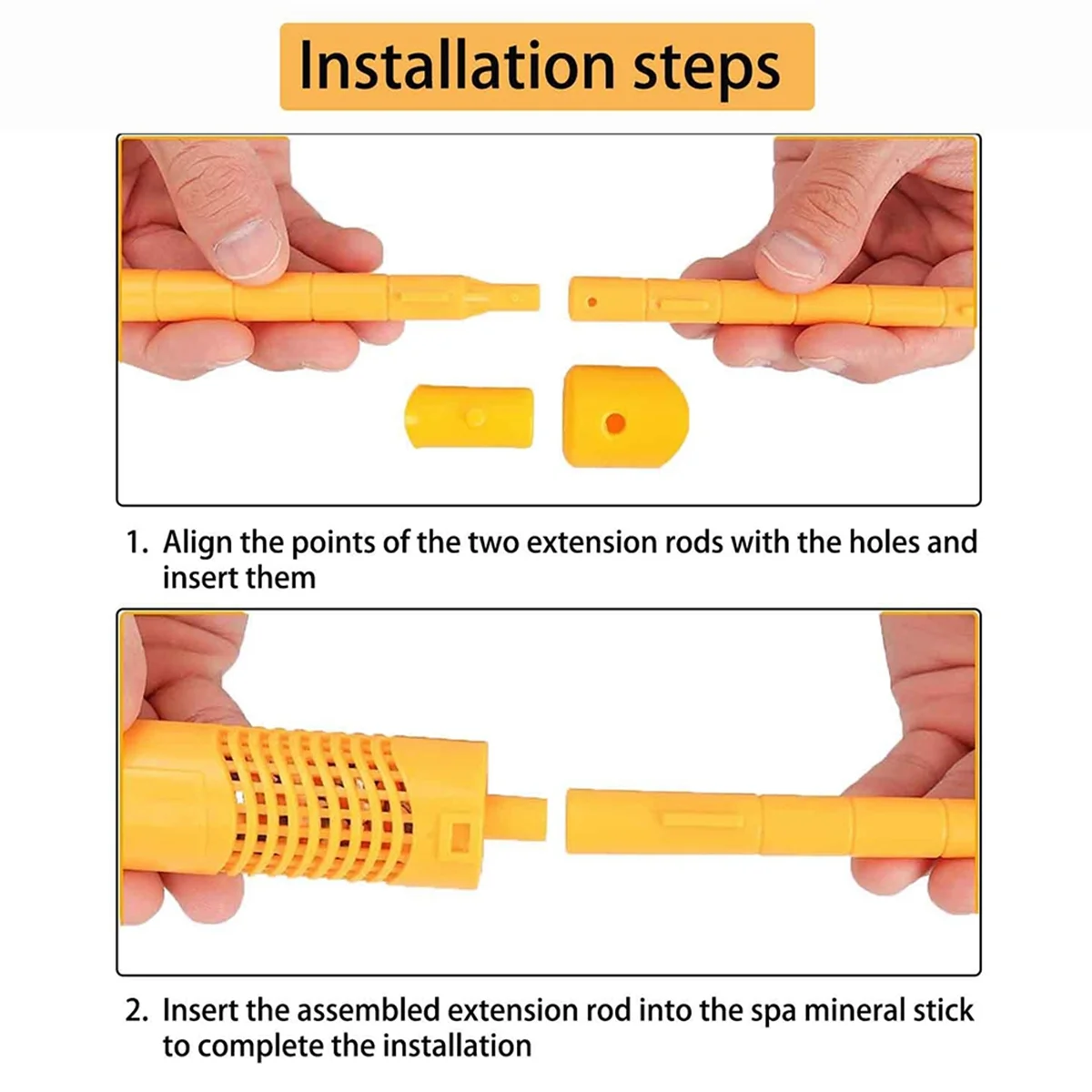 Installation steps

1. Align the points of the two extension rods with the holes and insert them

2. Insert the assembled extension rod into the spa mineral stick to complete the installation