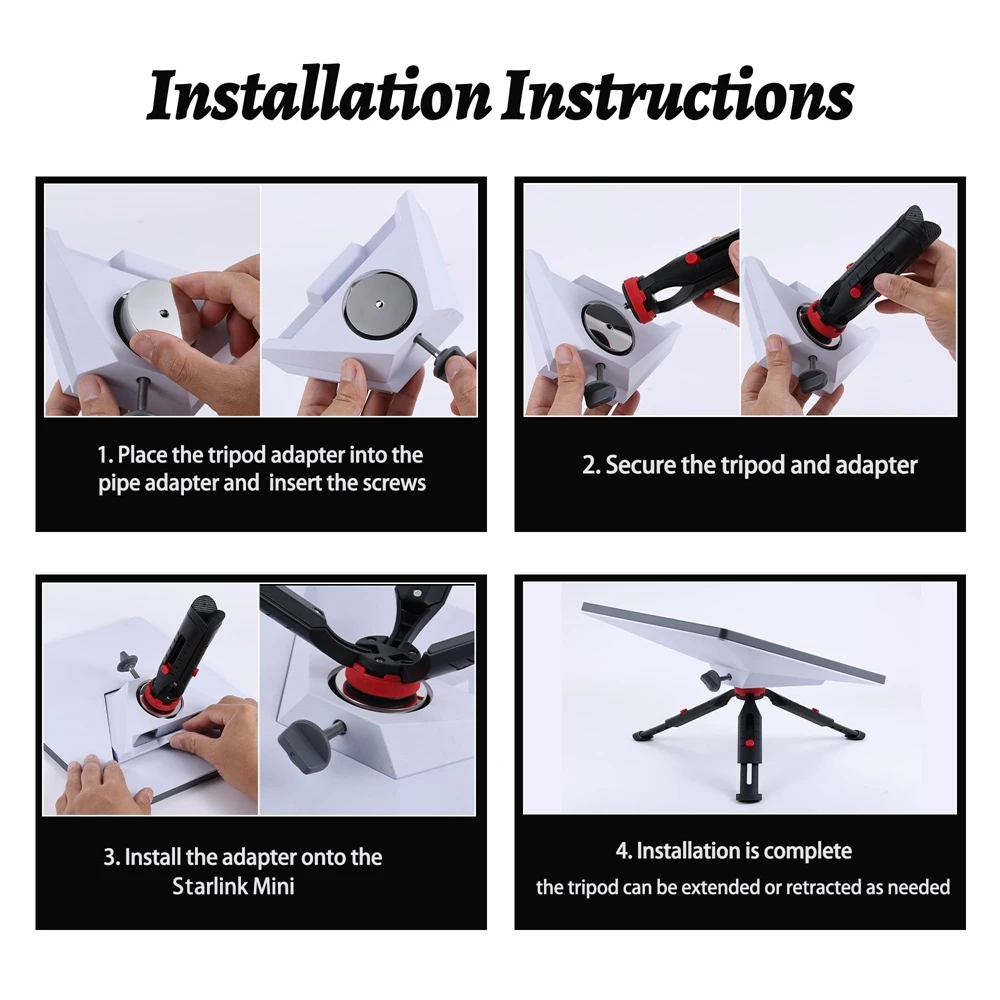 Installation Instructions

1. Place the tripod adapter into the pipe adapter and insert the screws

2. Secure the tripod and adapter

3. Install the adapter onto the Starlink Mini

4. Installation is complete
the tripod can be extended or retracted as needed