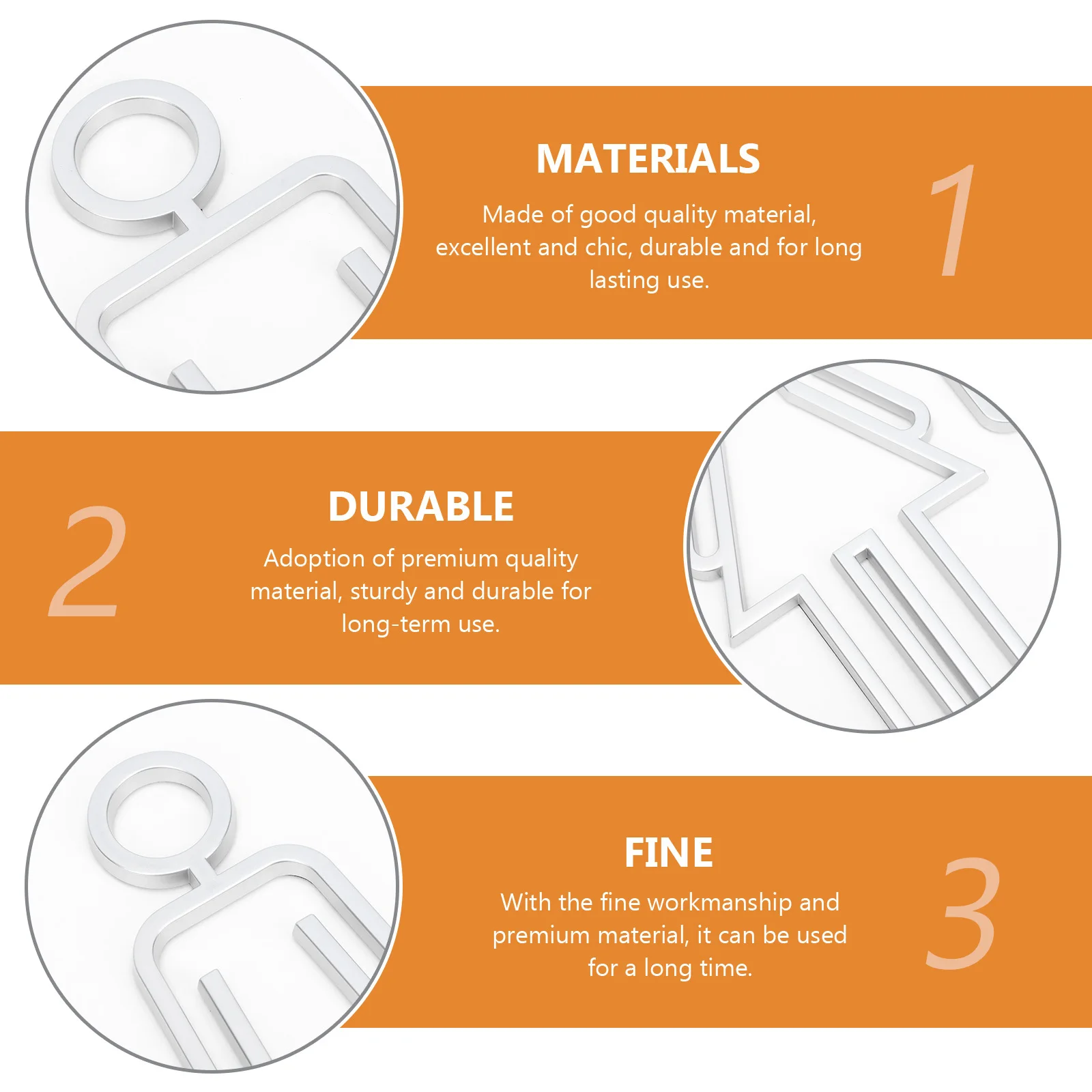 MATERIALS

Made of good quality material, excellent and chic, durable and for long lasting use.

1

2

DURABLE

Adoption of premium quality material, sturdy and durable for long-term use.

FINE

With the fine workmanship and premium material, it can be used for a long time.

3