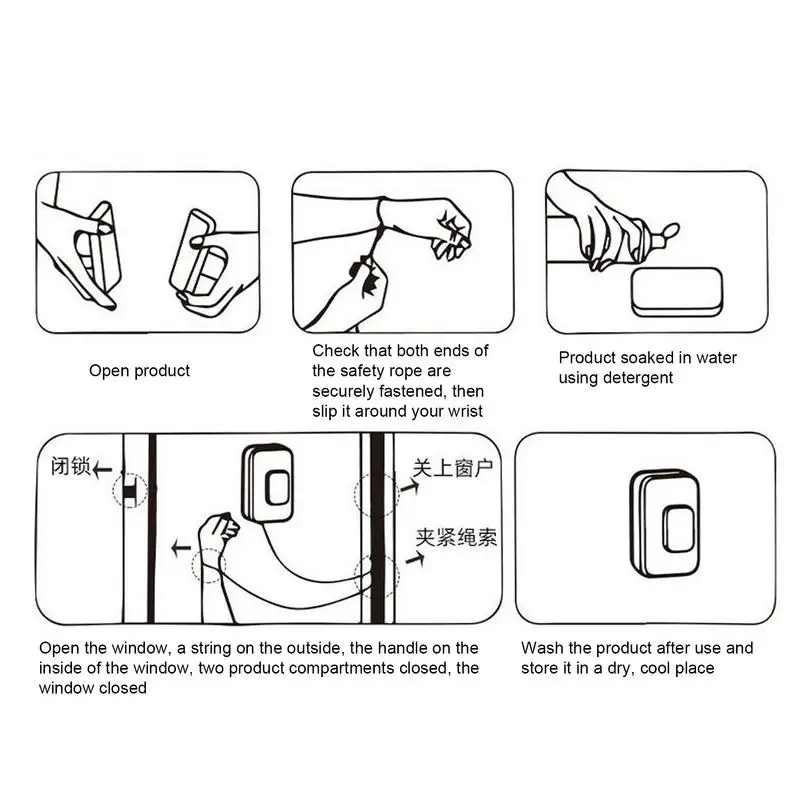 Open product

Check that both ends of the safety rope are securely fastened, then slip it around your wrist

Product soaked in water using detergent

闭锁

关上窗户

夹紧绳索

Open the window, a string on the outside, the handle on the inside of the window, two product compartments closed, the window closed

Wash the product after use and store it in a dry, cool place