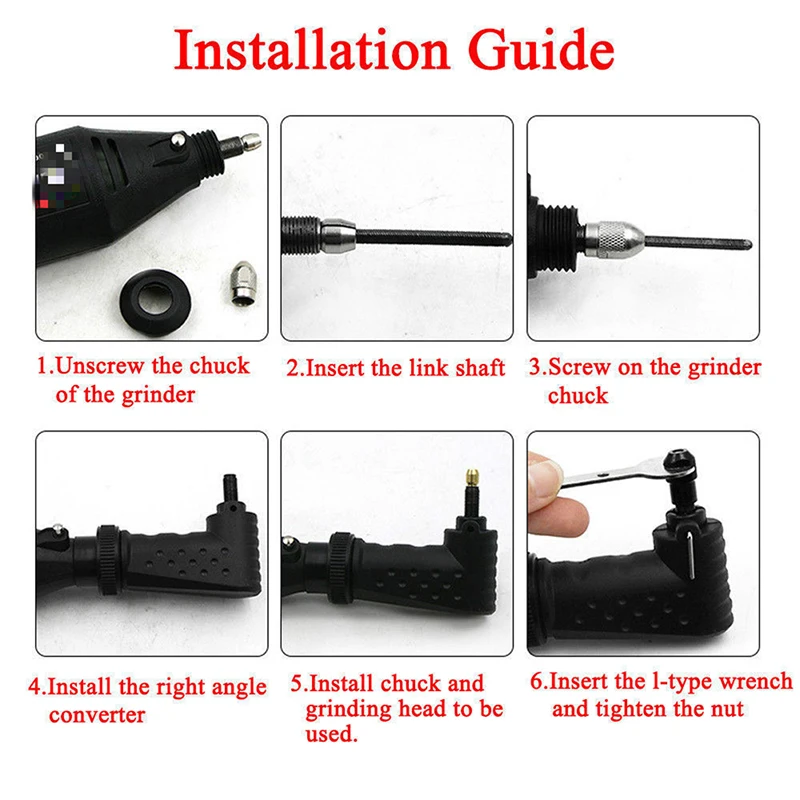 Installation Guide

1.Unscrew the chuck of the grinder

2.Insert the link shaft

3.Screw on the grinder chuck

4.Install the right angle converter

5.Install chuck and grinding head to be used.

6.Insert the l-type wrench and tighten the nut