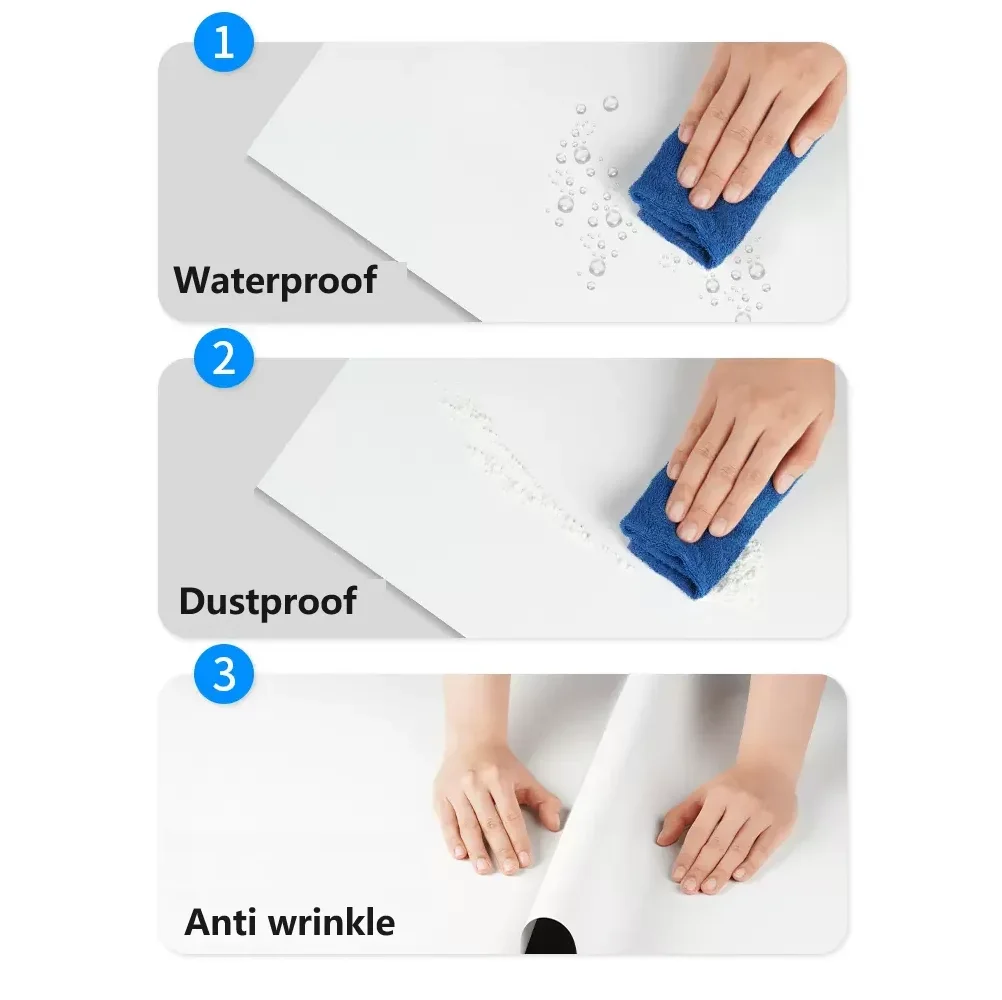 1
Waterproof

2
Dustproof

3
Anti wrinkle