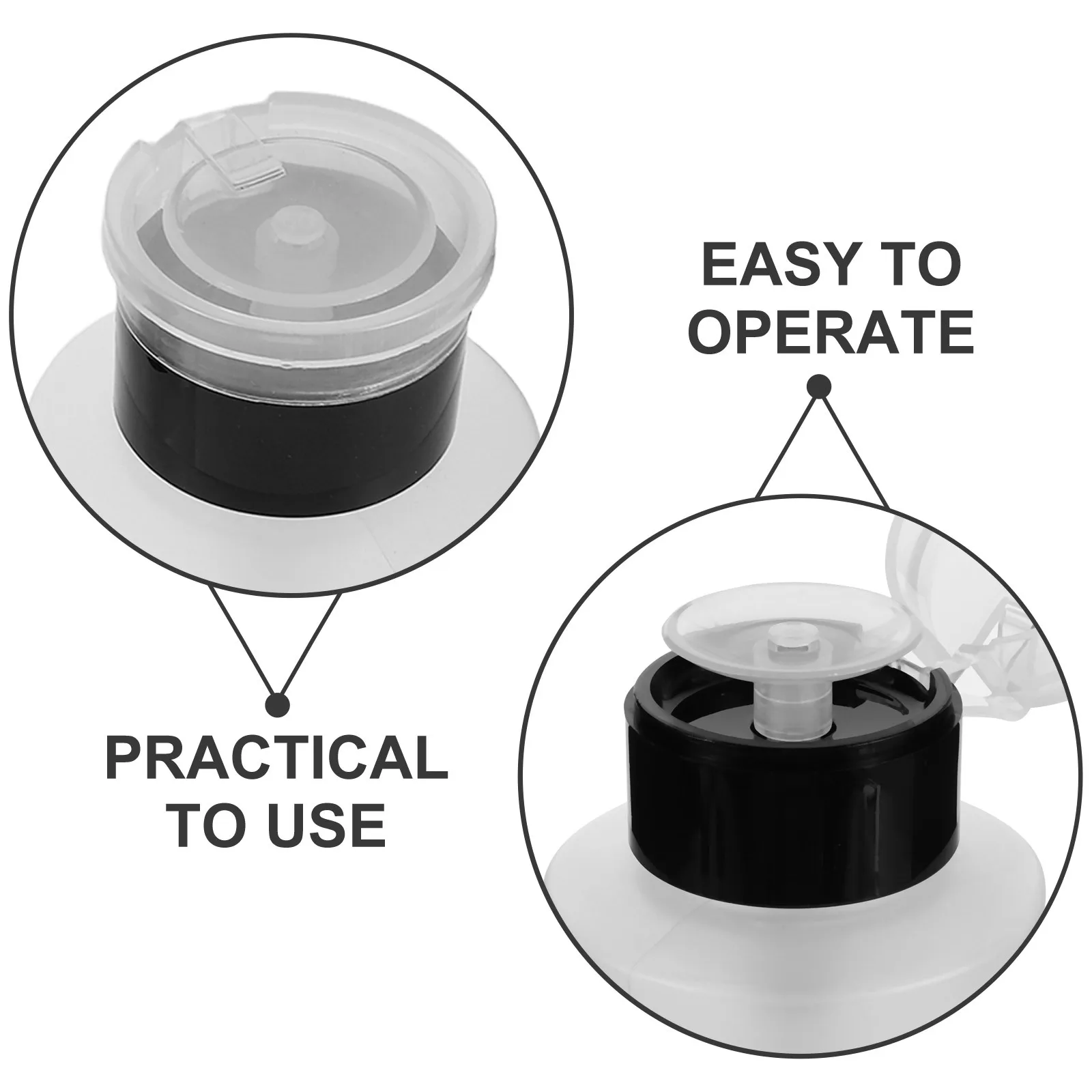 EASY TO OPERATE

PRACTICAL TO USE