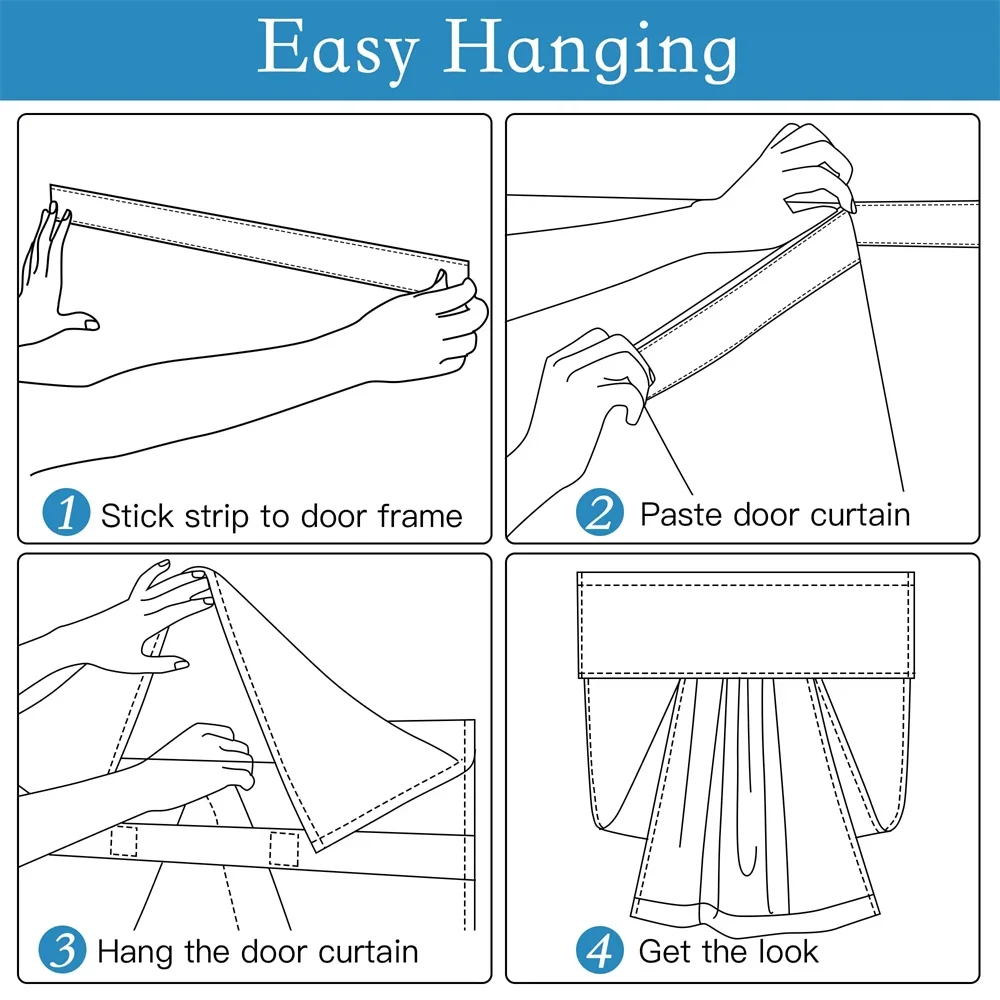 Easy Hanging

1 Stick strip to door frame

2 Paste door curtain

3 Hang the door curtain

4 Get the look