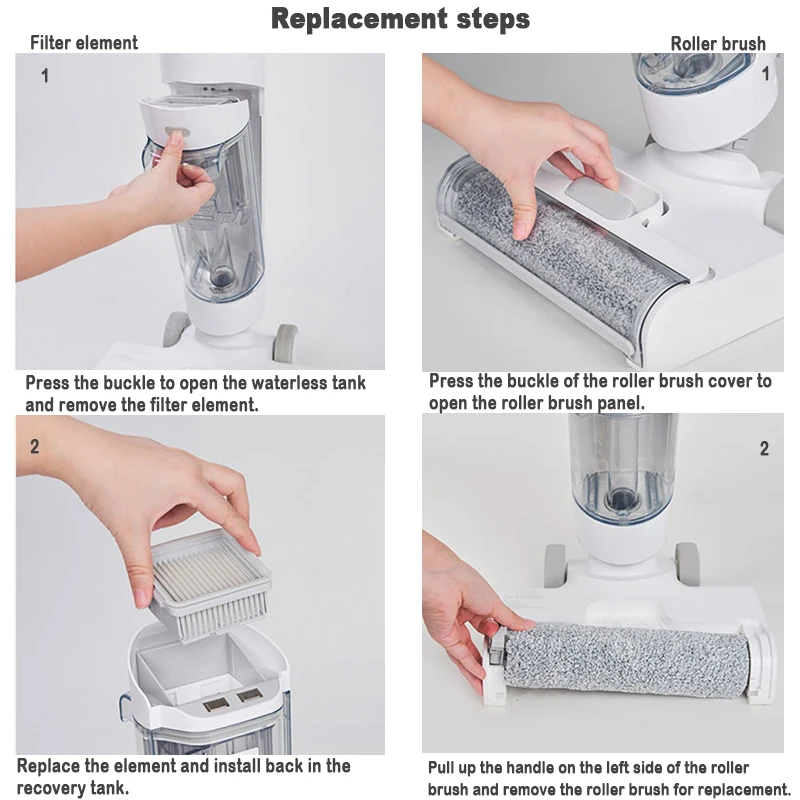 Replacement steps

Filter element

1

Press the buckle to open the waterless tank and remove the filter element.

2

Replace the element and install back in the recovery tank.

Roller brush

1

Press the buckle of the roller brush cover to open the roller brush panel.

2

Pull up the handle on the left side of the roller brush and remove the roller brush for replacement.