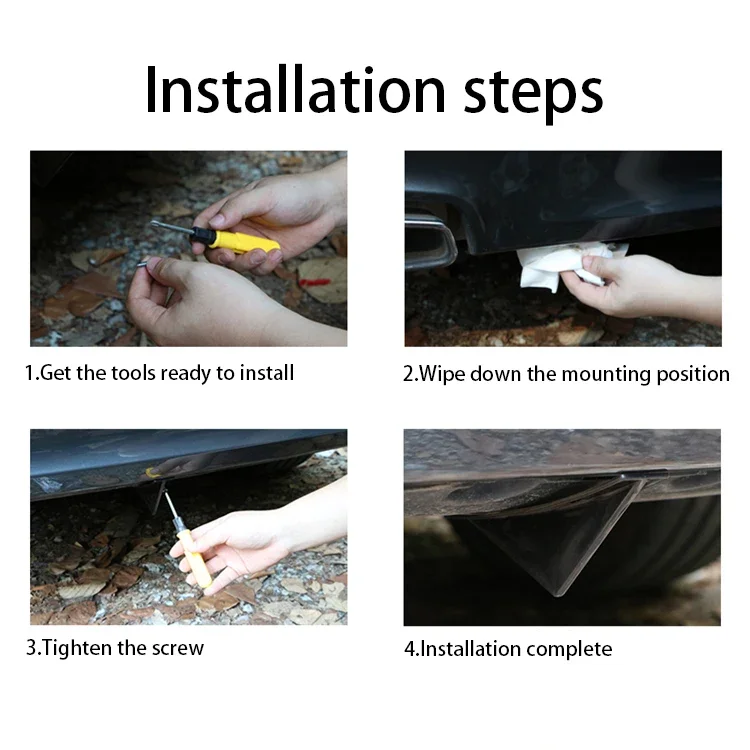 Installation steps

1.Get the tools ready to install

2.Wipe down the mounting position

3.Tighten the screw

4.Installation complete