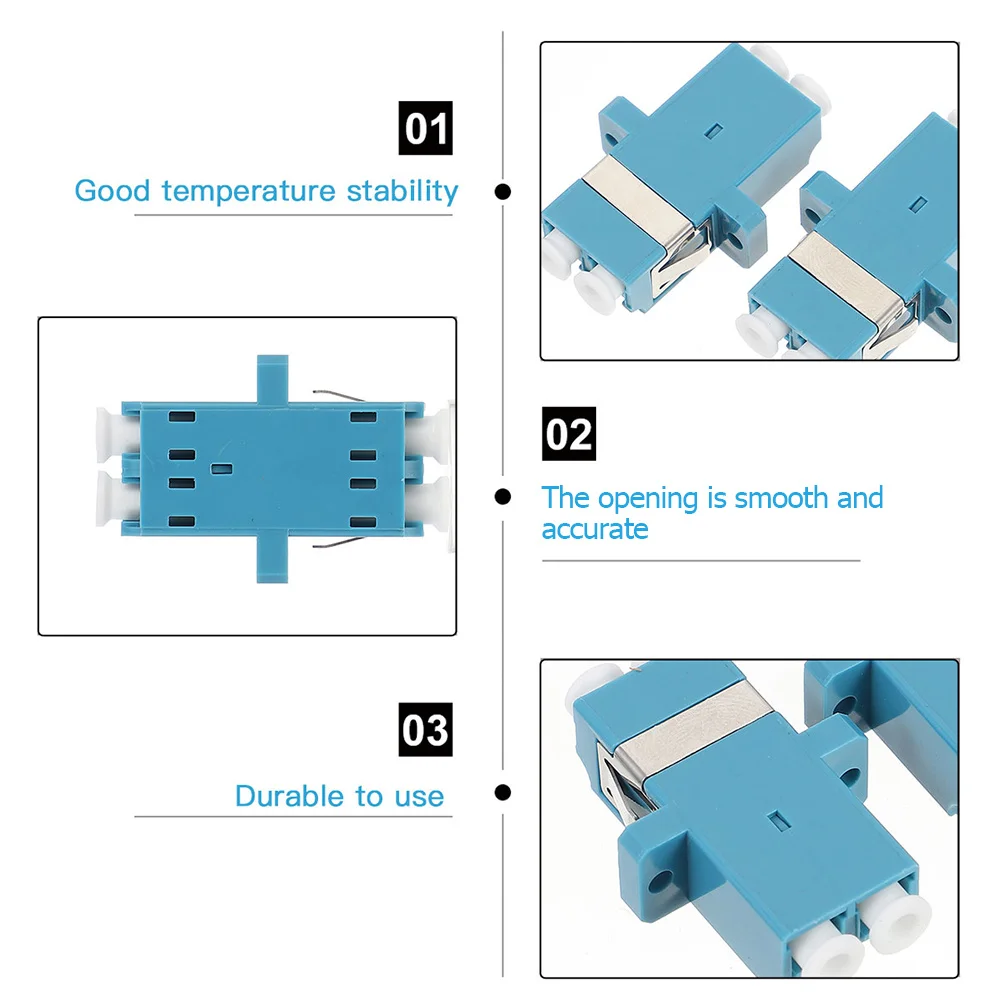 01

Good temperature stability

02

The opening is smooth and accurate

03

Durable to use