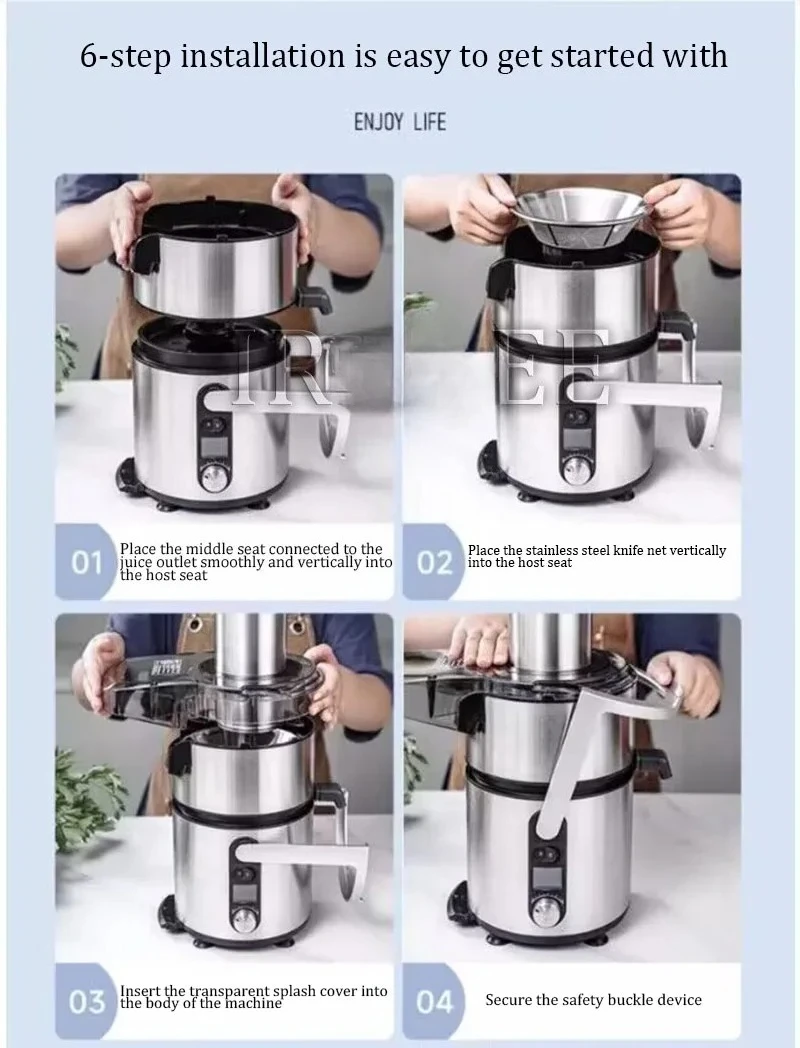 6-step installation is easy to get started with

ENJOY LIFE

IR EE

01 Place the middle seat connected to the juice outlet smoothly and vertically into the host seat

02 Place the stainless steel knife net vertically into the host seat

03 Insert the transparent splash cover into the body of the machine

04 Secure the safety buckle device