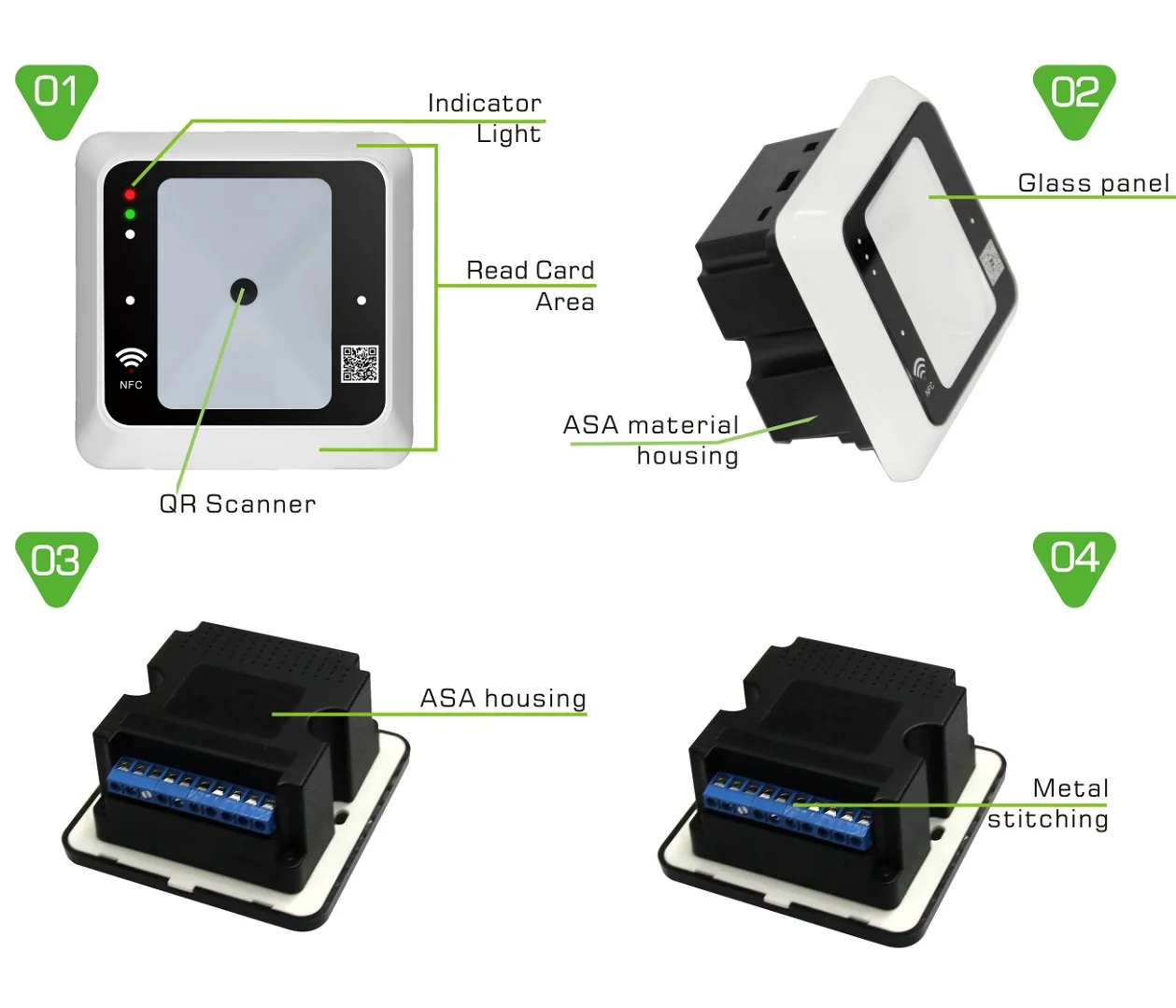 01

Indicator Light

Read Card Area

NFC

QR Scanner

02

Glass panel

ASA material housing

NFC

03

ASA housing

04

Metal stitching