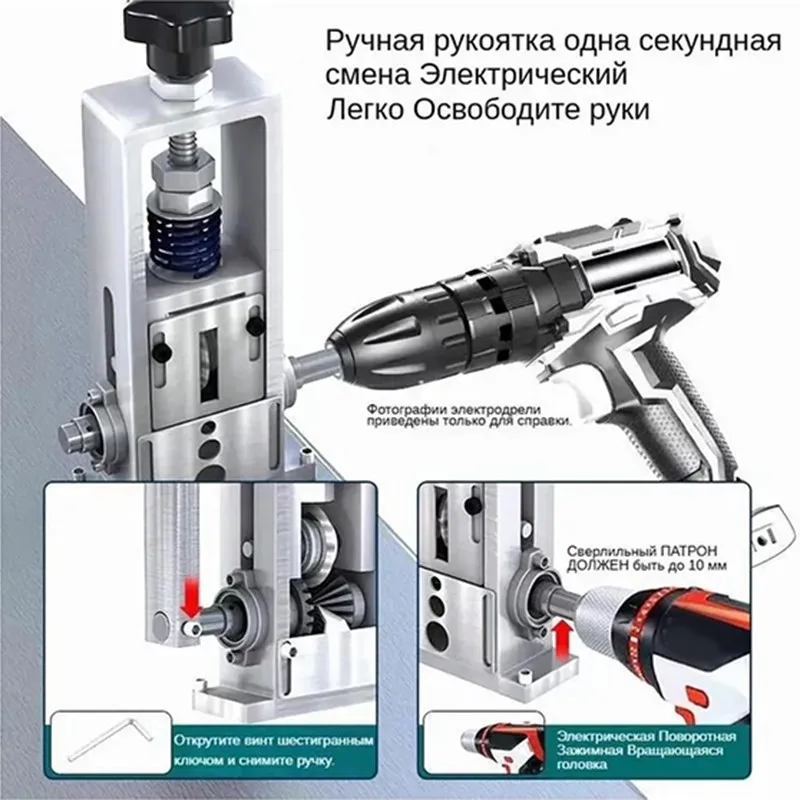 Ручная рукоятка одна секундная смена Электрический Легко Освободите руки

Фотографии электродрели приведены только для справки.

Сверлильный ПАТРОН ДОЛЖЕН быть до 10 мм

Открутите винт шестигранным ключом и снимите ручку.

Электрическая Поворотная Зажимная Вращающаяся головка