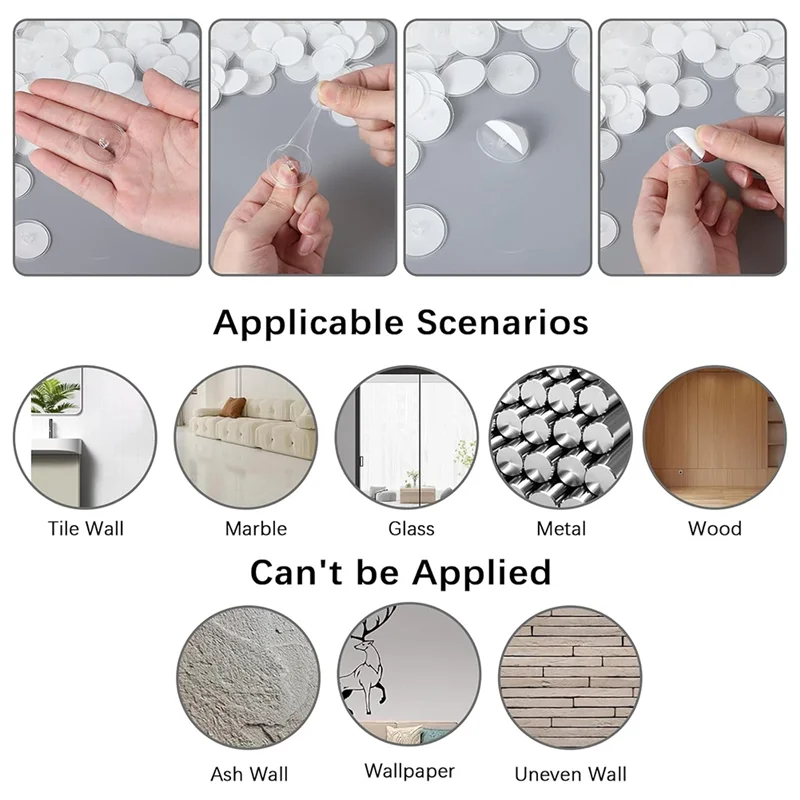 Applicable Scenarios

Tile Wall

Marble

Glass

Metal

Wood

Can't be Applied

Ash Wall

Wallpaper

Uneven Wall