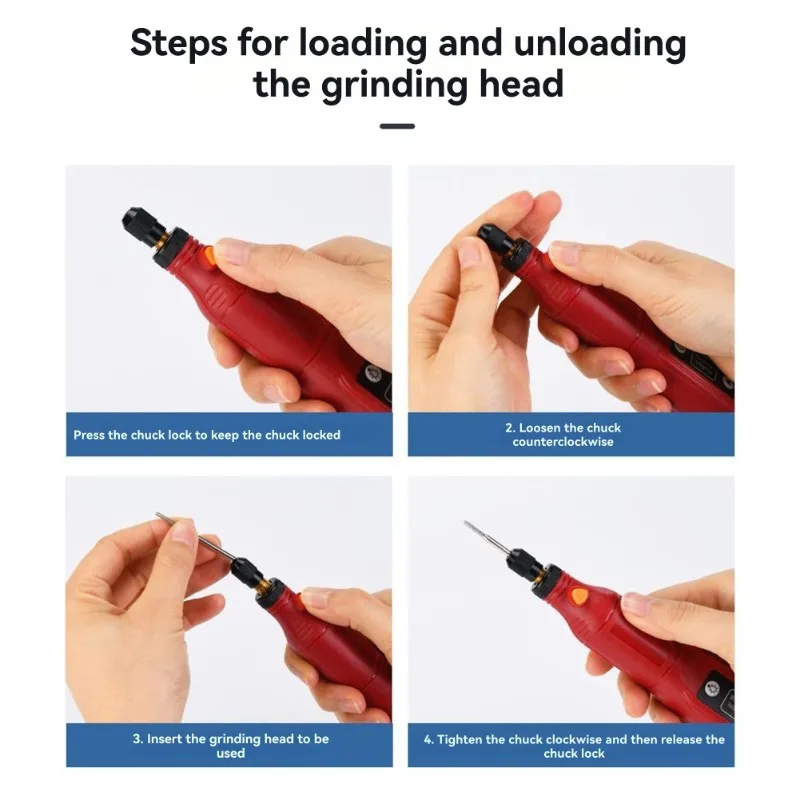 Steps for loading and unloading the grinding head

Press the chuck lock to keep the chuck locked

2. Loosen the chuck counterclockwise

3. Insert the grinding head to be used

4. Tighten the chuck clockwise and then release the chuck lock