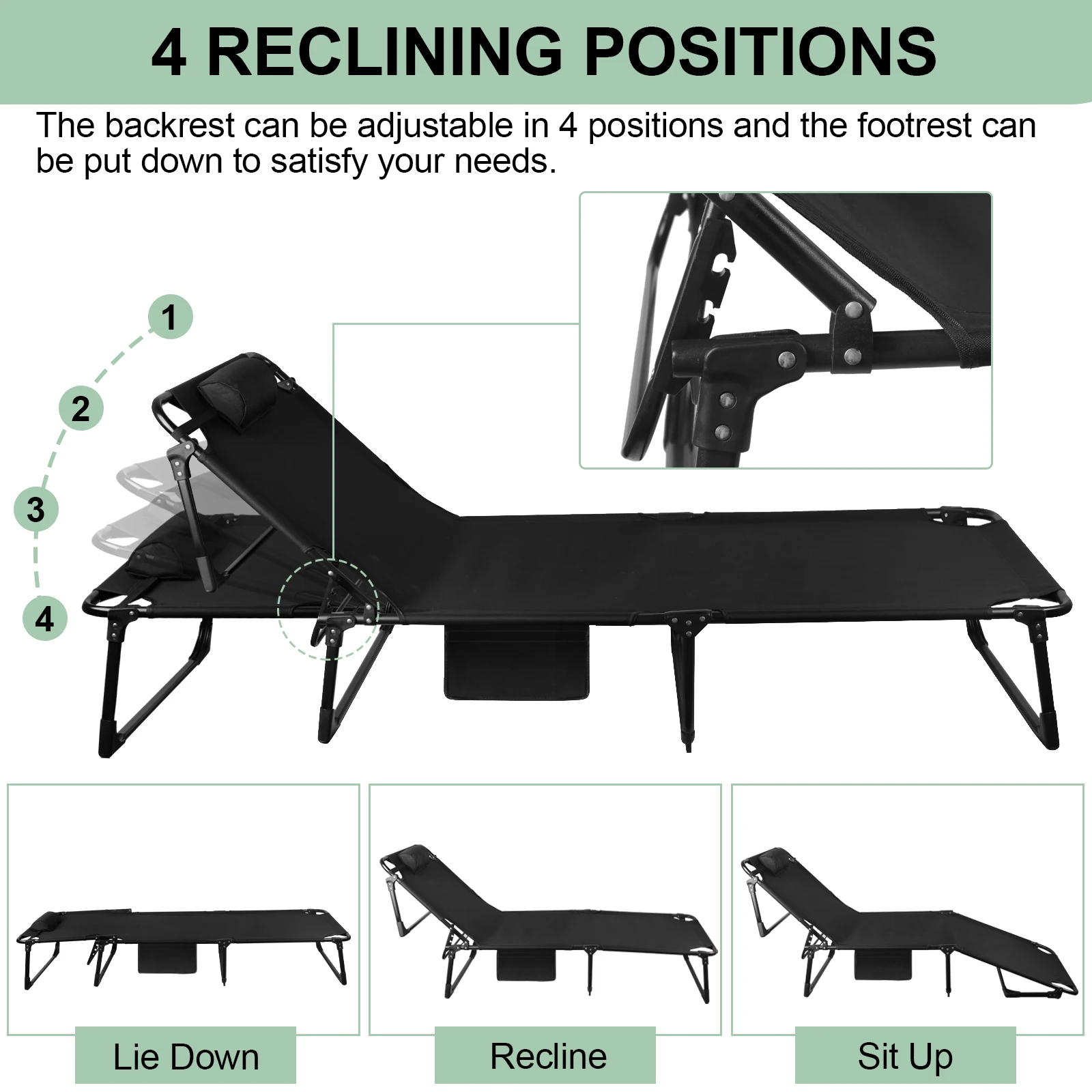 4 RECLINING POSITIONS

The backrest can be adjustable in 4 positions and the footrest can be put down to satisfy your needs.

1
2
3
4

Lie Down

Recline

Sit Up