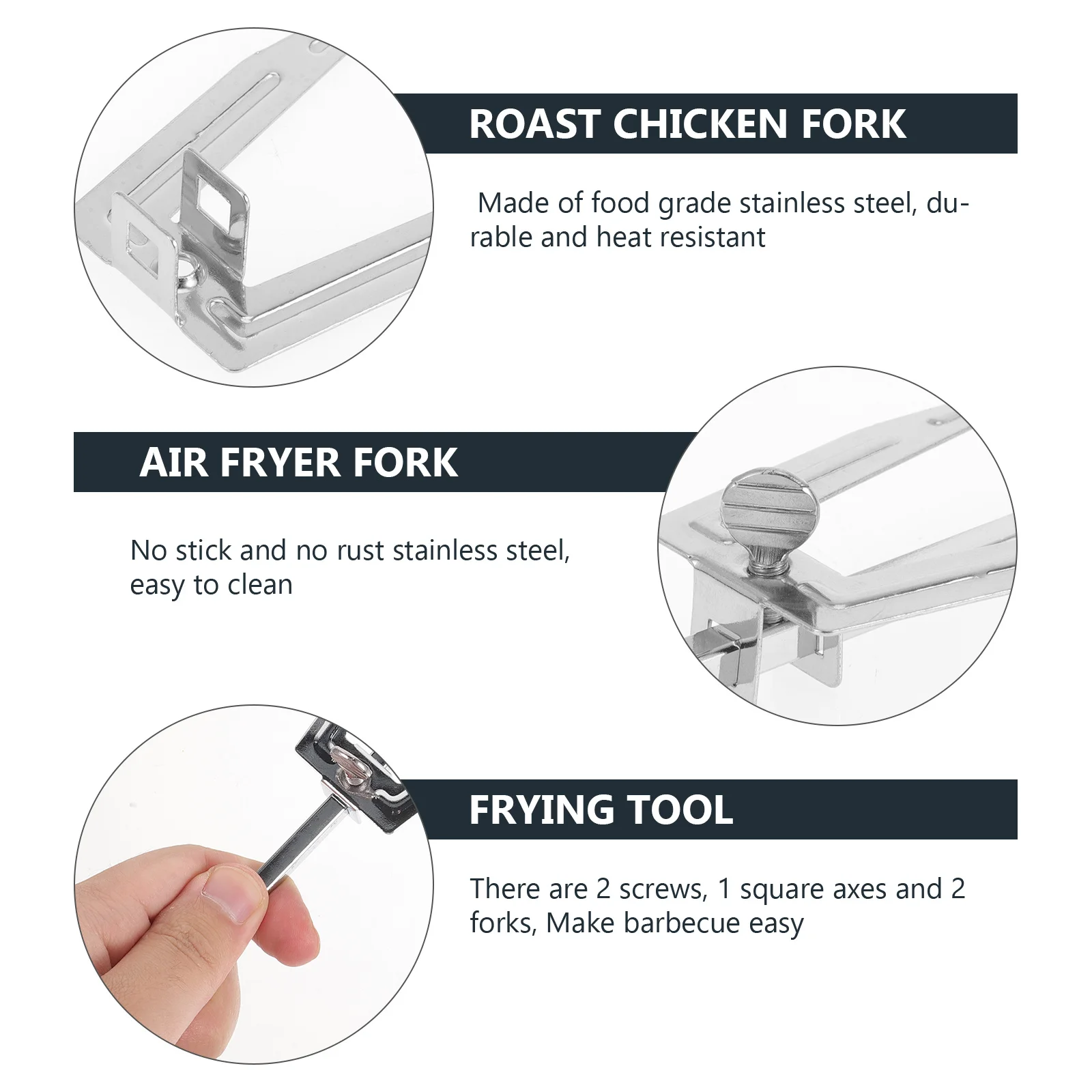 ROAST CHICKEN FORK

Made of food grade stainless steel, durable and heat resistant

AIR FRYER FORK

No stick and no rust stainless steel, easy to clean

FRYING TOOL

There are 2 screws, 1 square axes and 2 forks, Make barbecue easy