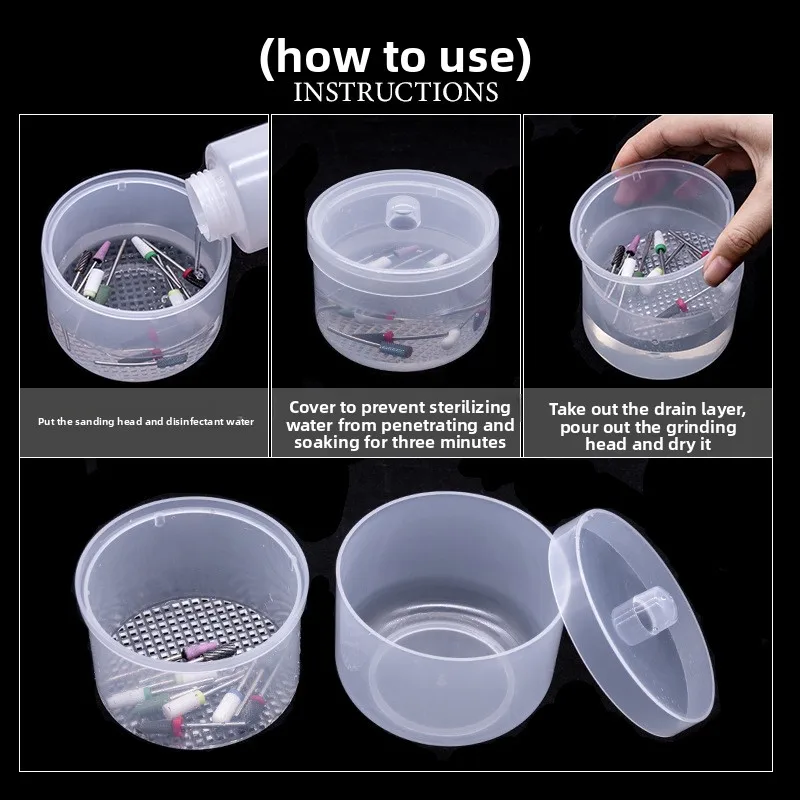 (how to use)
INSTRUCTIONS

Put the sanding head and disinfectant water

Cover to prevent sterilizing water from penetrating and soaking for three minutes

Take out the drain layer, pour out the grinding head and dry it