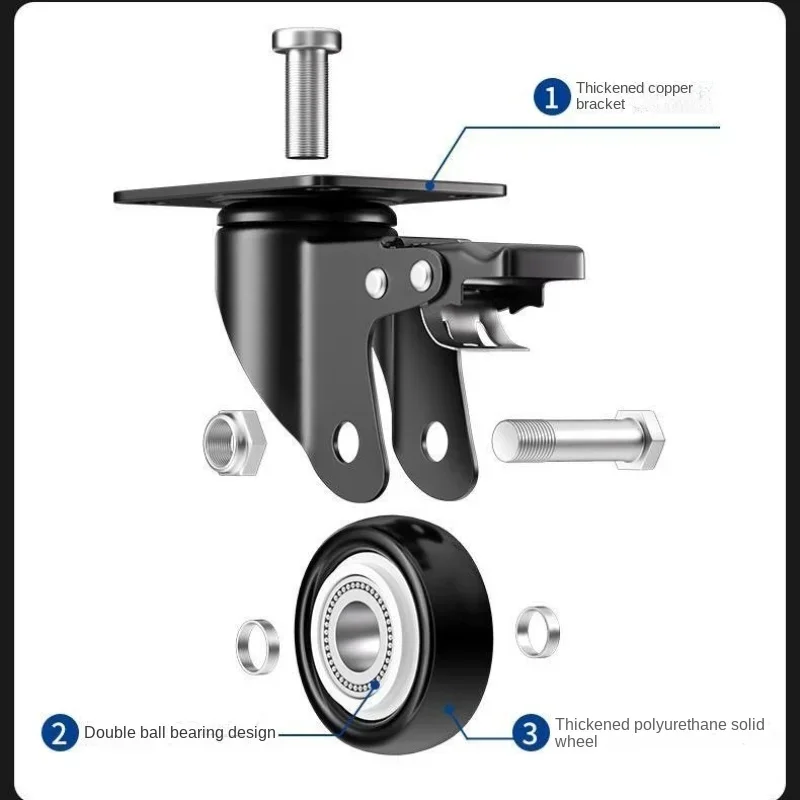 1 Thickened copper bracket

2 Double ball bearing design

3 Thickened polyurethane solid wheel