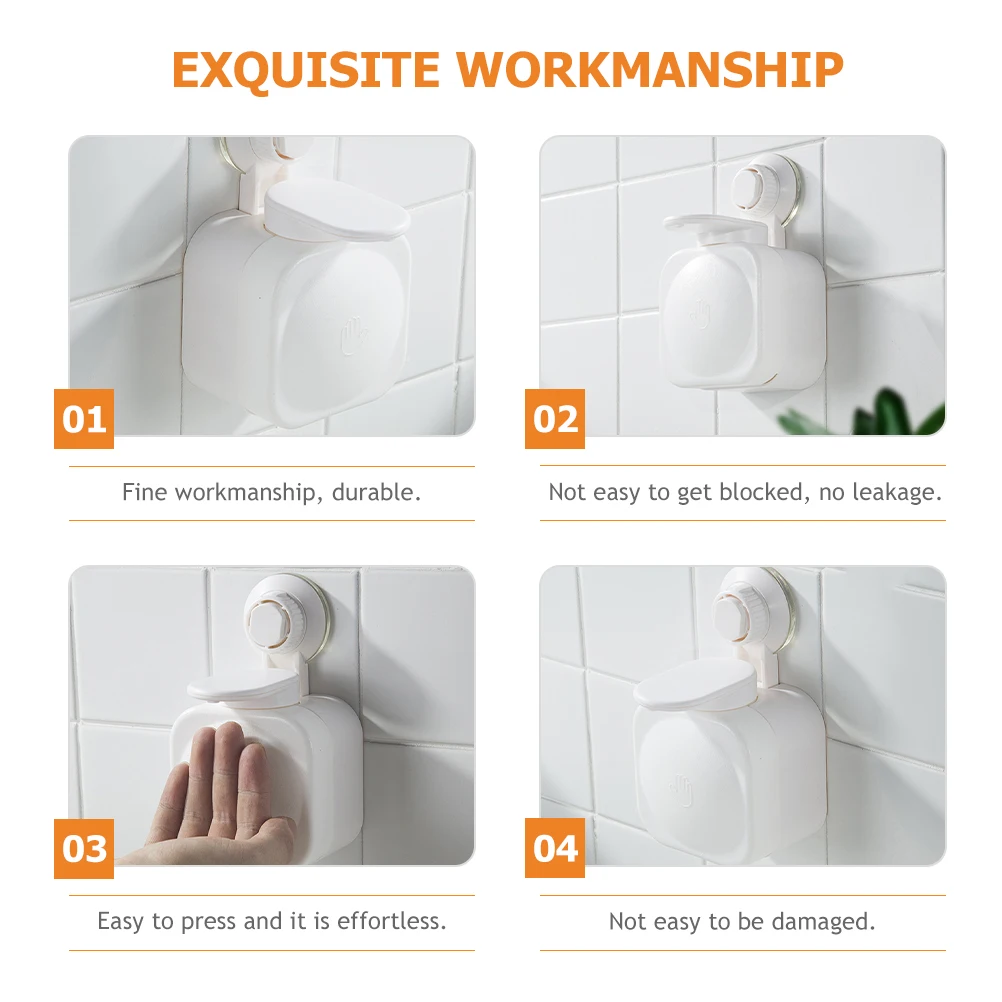 EXQUISITE WORKMANSHIP

01

Fine workmanship, durable.

02

Not easy to get blocked, no leakage.

03

Easy to press and it is effortless.

04

Not easy to be damaged.