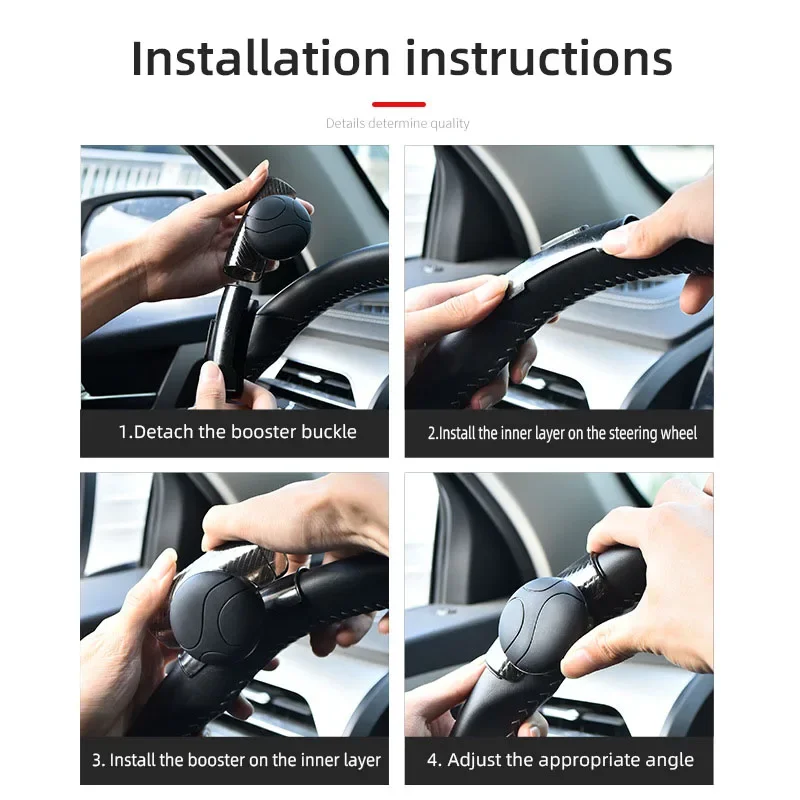 Installation instructions

Details determine quality

1.Detach the booster buckle

2.Install the inner layer on the steering wheel

3. Install the booster on the inner layer

4. Adjust the appropriate angle