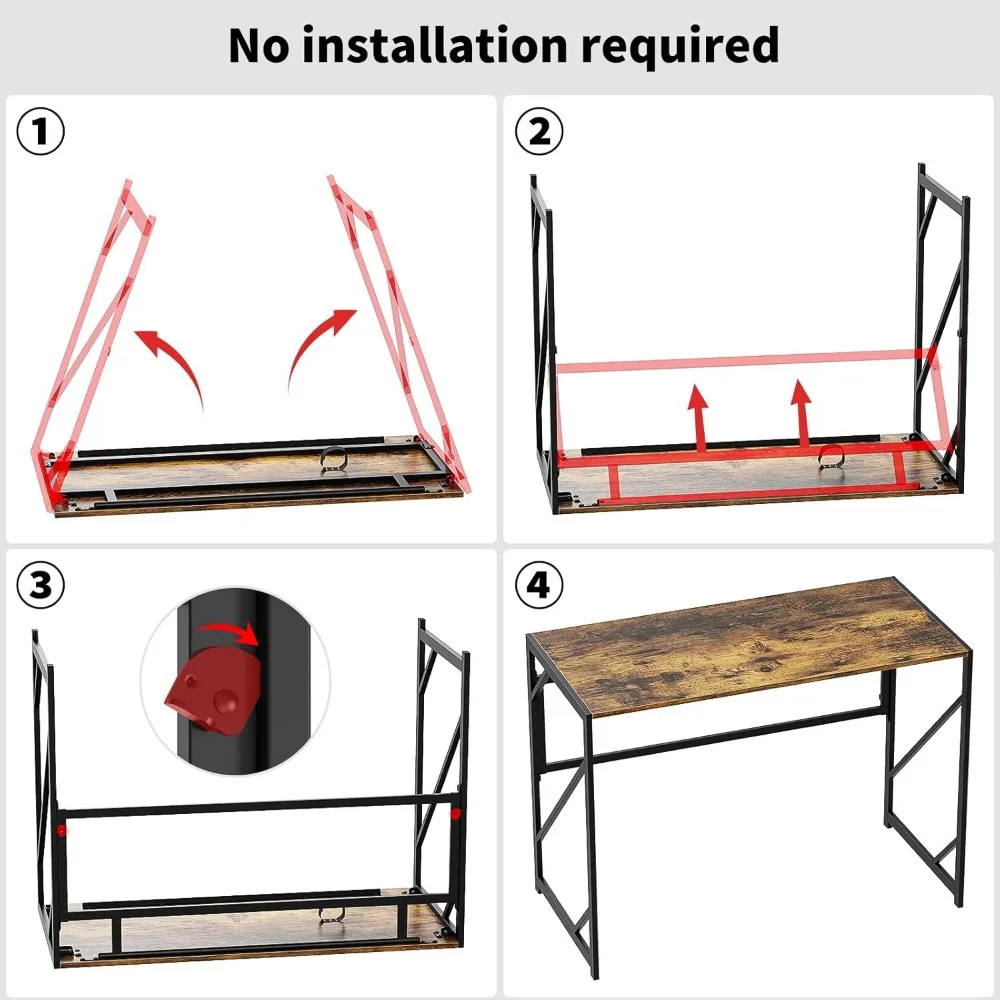 No installation required

①

②

③

④