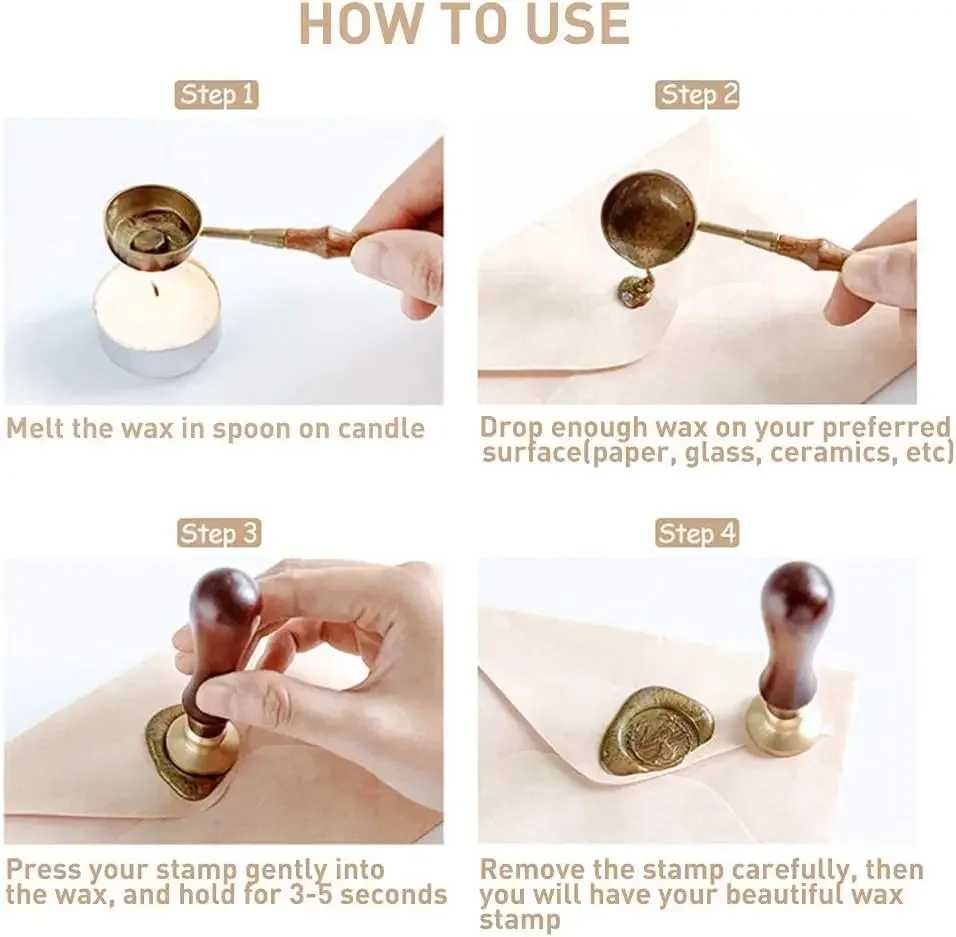 HOW TO USE

Step 1

Melt the wax in spoon on candle

Step 2

Drop enough wax on your preferred surface(paper, glass, ceramics, etc)

Step 3

Press your stamp gently into the wax, and hold for 3-5 seconds

Step 4

Remove the stamp carefully, then you will have your beautiful wax stamp