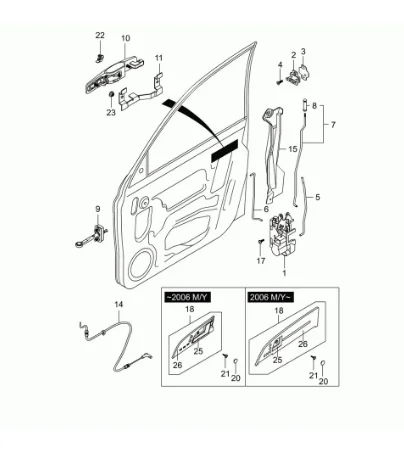 22
10
11
23
4
2
3
8
7
15
5
6
9
17
1
14
~2006 M/Y
18
25
26
21
20
2006 M/Y~
18
26
25
21
20