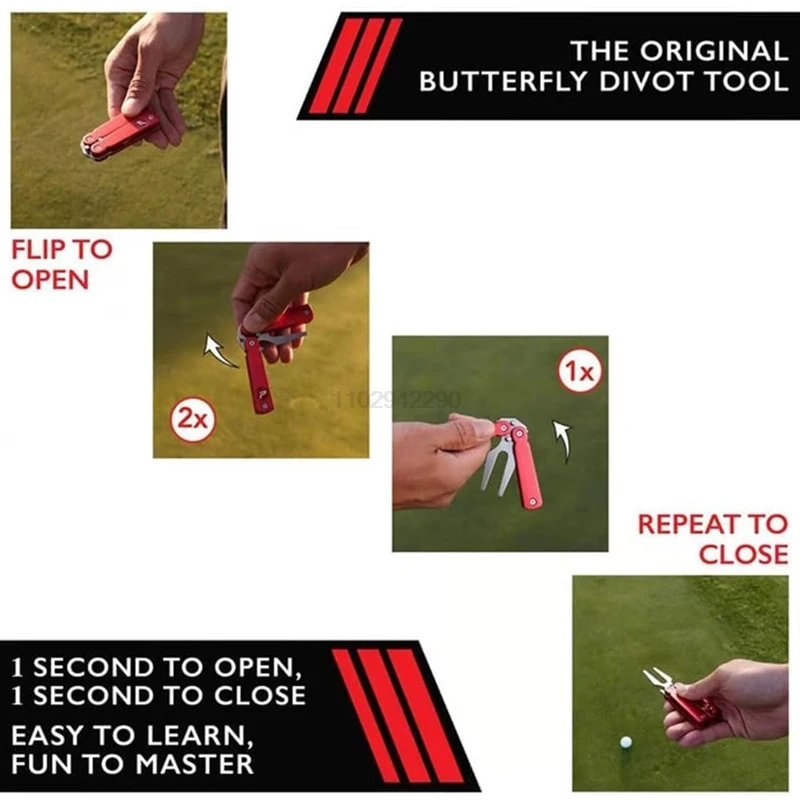 THE ORIGINAL BUTTERFLY DIVOT TOOL

FLIP TO OPEN

2x

1102942290

1x

REPEAT TO CLOSE

1 SECOND TO OPEN, 1 SECOND TO CLOSE

EASY TO LEARN, FUN TO MASTER