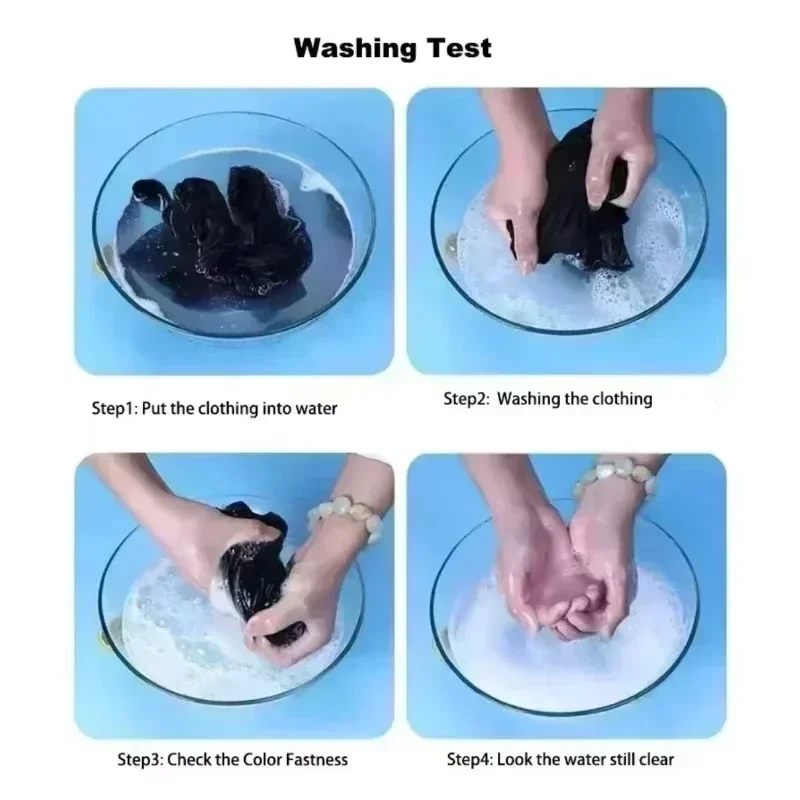 Washing Test

Step1: Put the clothing into water

Step2: Washing the clothing

Step3: Check the Color Fastness

Step4: Look the water still clear