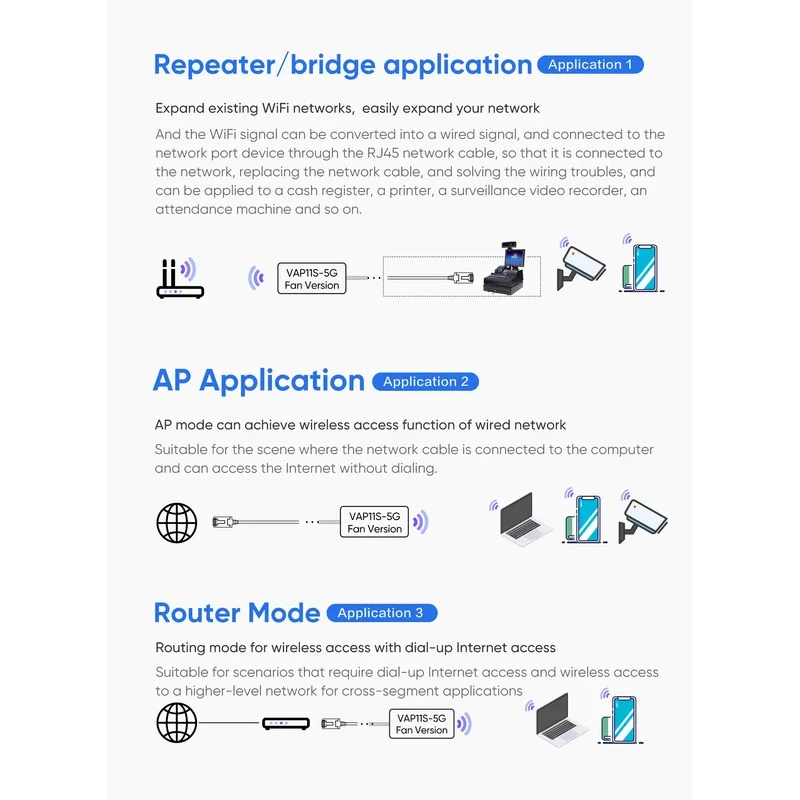 Repeater/bridge application Application 1

Expand existing WiFi networks, easily expand your network

And the WiFi signal can be converted into a wired signal, and connected to the network port device through the RJ45 network cable, so that it is connected to the network, replacing the network cable, and solving the wiring troubles, and can be applied to a cash register, a printer, a surveillance video recorder, an attendance machine and so on.

VAP11S-5G Fan Version

AP Application Application 2

AP mode can achieve wireless access function of wired network

Suitable for the scene where the network cable is connected to the computer and can access the Internet without dialing.

VAP11S-5G Fan Version

Router Mode Application 3

Routing mode for wireless access with dial-up Internet access

Suitable for scenarios that require dial-up Internet access and wireless access to a higher-level network for cross-segment applications

VAP11S-5G Fan Version